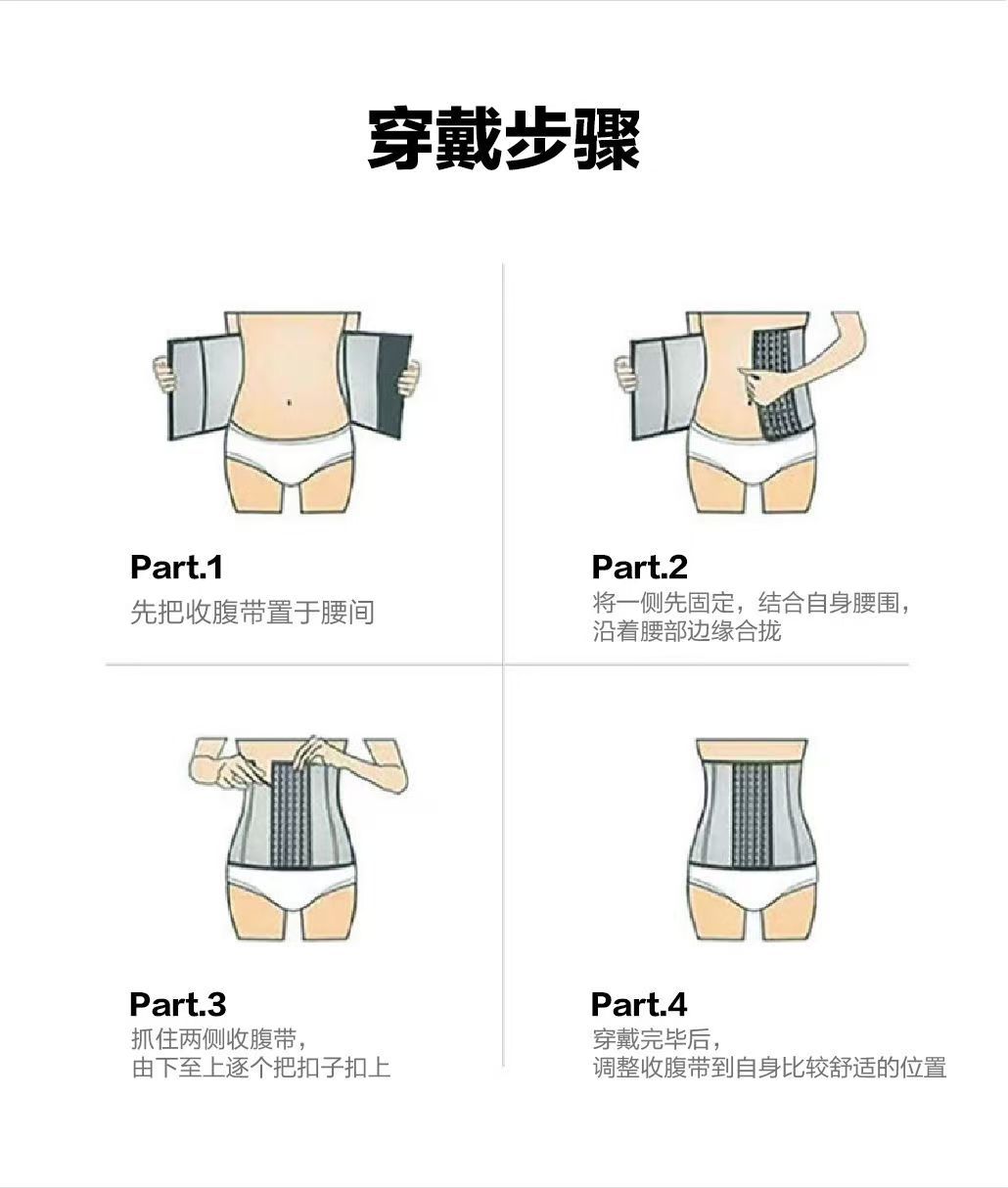 穿戴步骤

Part.1
先把收腹带置于腰间

Part.2
将一侧先固定，结合自身腰围，沿着腰部边缘合拢

Part.3
抓住两侧收腹带，由下至上逐个把扣子扣上

Part.4
穿戴完毕后，调整收腹带到自身比较舒适的位置