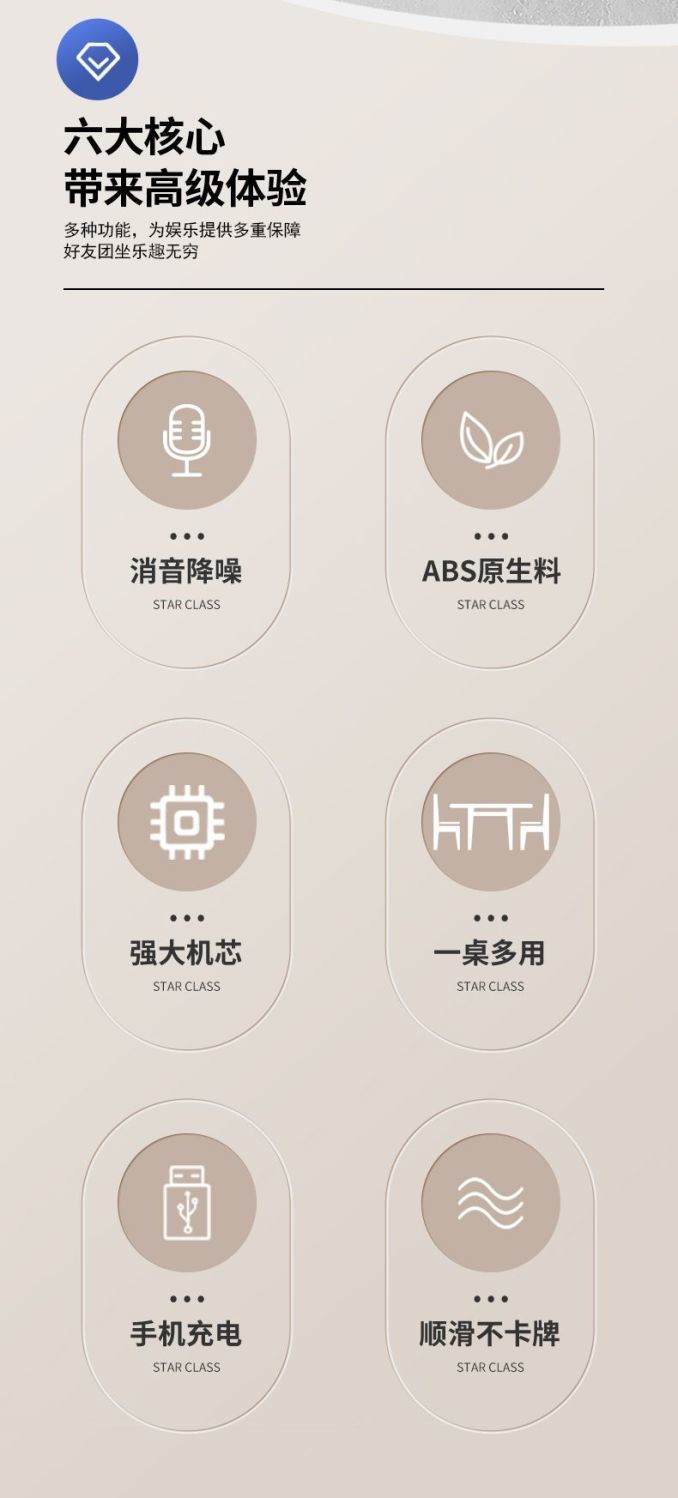 六大核心
带来高级体验

多种功能，为娱乐提供多重保障
好友团坐乐趣无穷

消音降噪
STAR CLASS

ABS原生料
STAR CLASS

强大机芯
STAR CLASS

一桌多用
STAR CLASS

手机充电
STAR CLASS

顺滑不卡牌
STAR CLASS