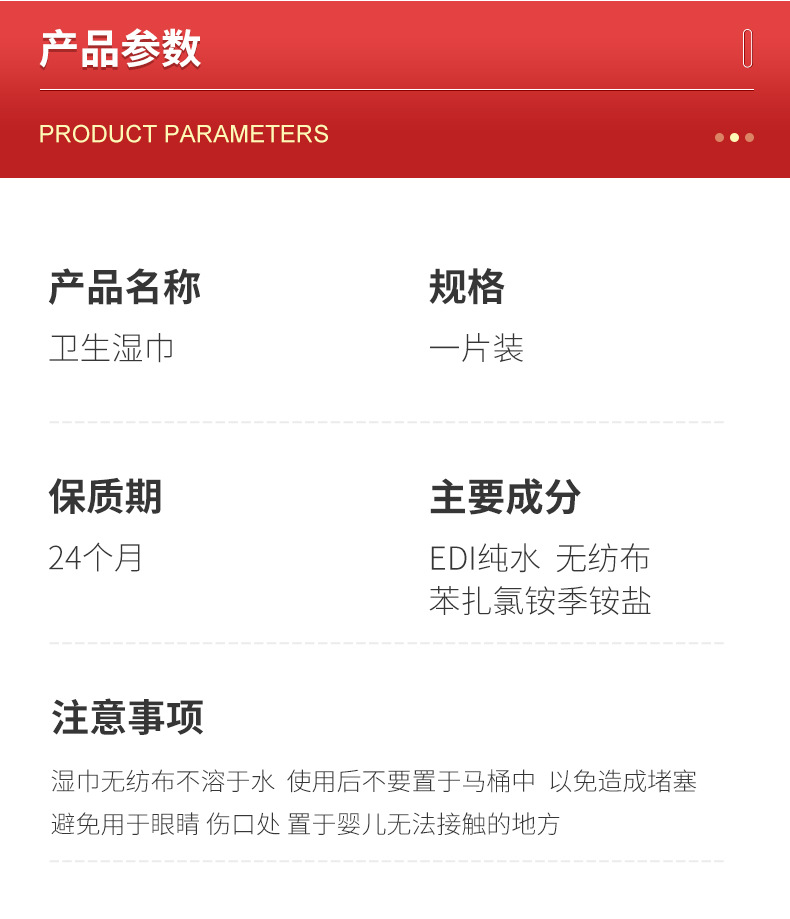 产品参数

PRODUCT PARAMETERS

产品名称
卫生湿巾

规格
一片装

保质期
24个月

主要成分
EDI纯水 无纺布
苯扎氯铵季铵盐

注意事项

湿巾无纺布不溶于水 使用后不要置于马桶中 以免造成堵塞
避免用于眼睛 伤口处 置于婴儿无法接触的地方