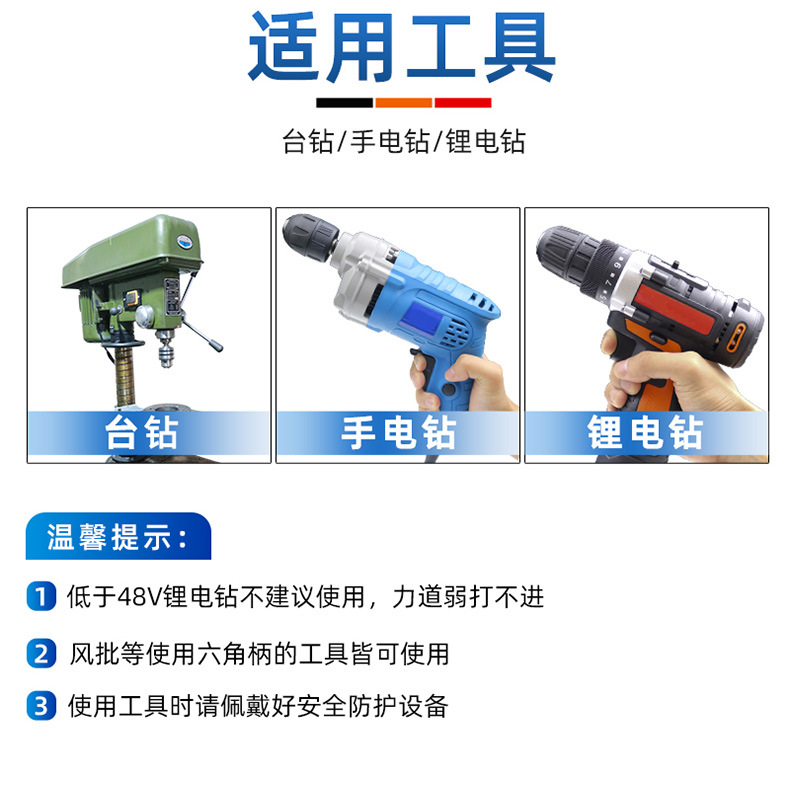 适用工具

台钻/手电钻/锂电钻

台钻

手电钻

锂电钻

温馨提示:

1 低于48V锂电钻不建议使用，力道弱打不进

2 风批等使用六角柄的工具皆可使用

3 使用工具时请佩戴好安全防护设备