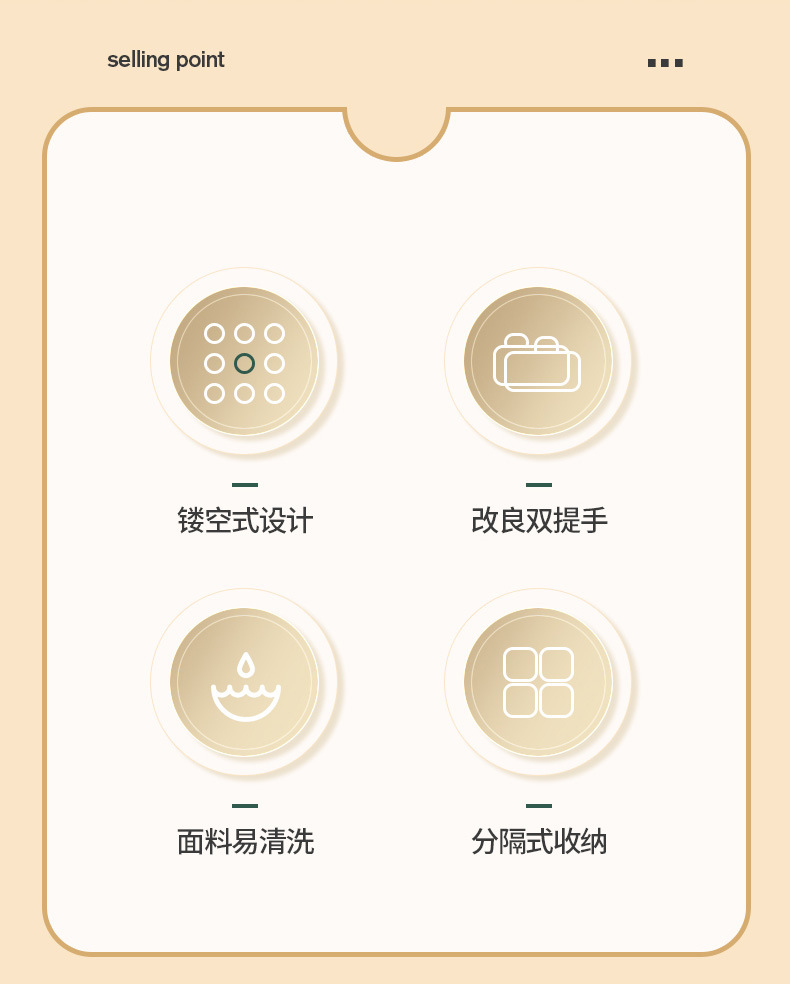 selling point

镂空式设计

改良双提手

面料易清洗

分隔式收纳