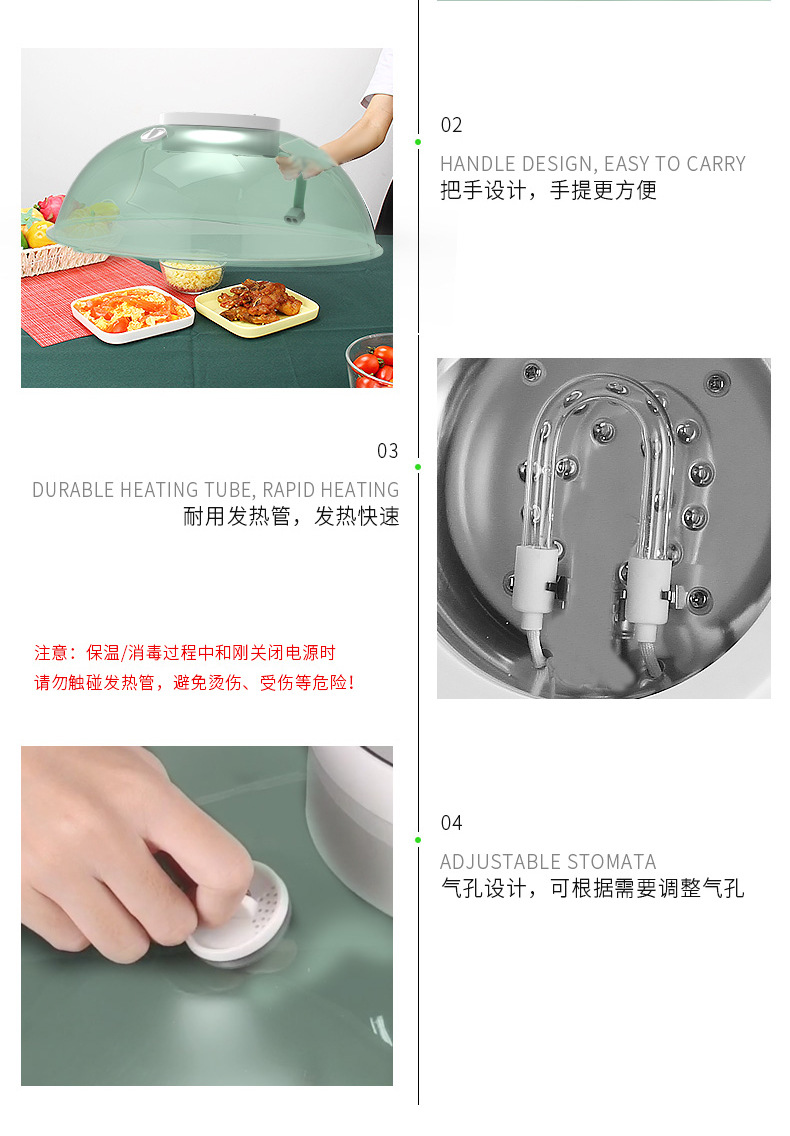 02

HANDLE DESIGN, EASY TO CARRY
把手设计，手提更方便

03

DURABLE HEATING TUBE, RAPID HEATING
耐用发热管，发热快速

注意：保温/消毒过程中和刚关闭电源时
请勿触碰发热管，避免烫伤、受伤等危险！

04

ADJUSTABLE STOMATA
气孔设计，可根据需要调整气孔