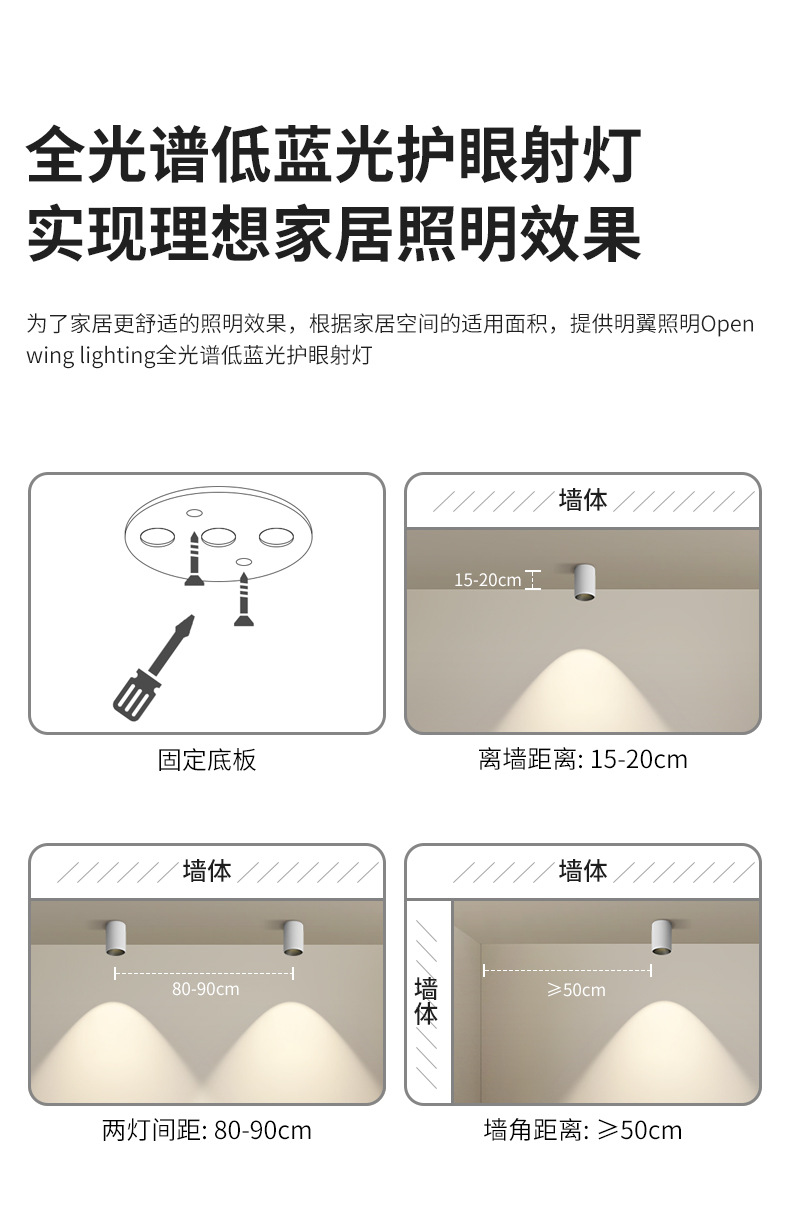 全光谱低蓝光护眼射灯
实现理想家居照明效果

为了家居更舒适的照明效果，根据家居空间的适用面积，提供明翼照明Open wing lighting全光谱低蓝光护眼射灯

固定底板

墙体
15-20cm
离墙距离: 15-20cm

墙体
80-90cm
两灯间距: 80-90cm

墙体
墙体
≥50cm
墙角距离: ≥50cm