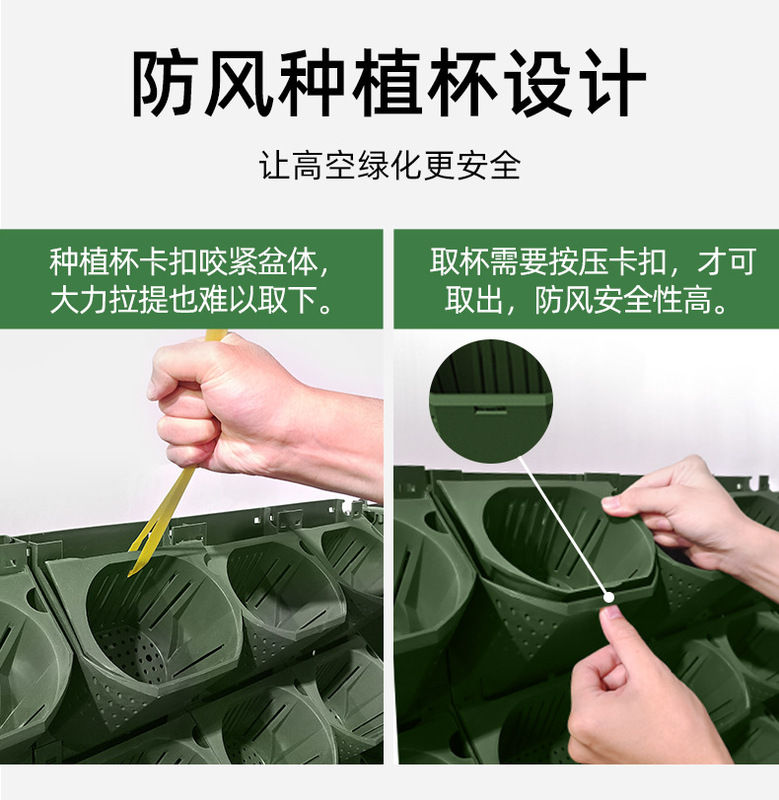 防风种植杯设计

让高空绿化更安全

种植杯卡扣咬紧盆体，大力拉提也难以取下。

取杯需要按压卡扣，才可取出，防风安全性高。