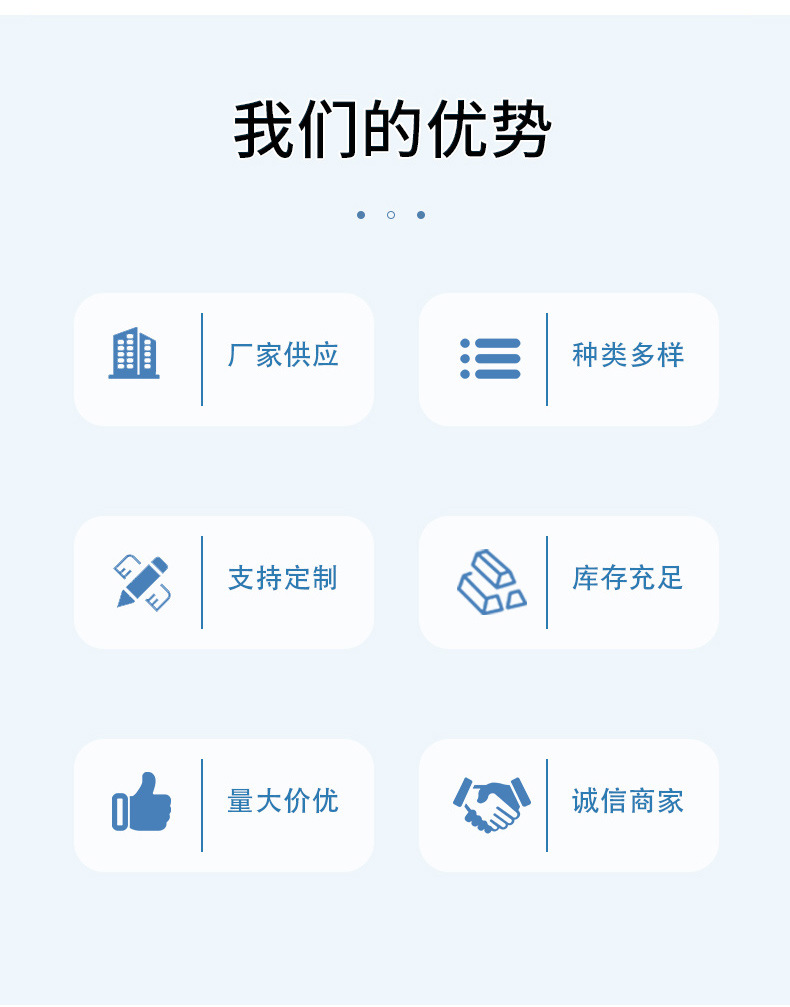 我们的优势

厂家供应

种类多样

支持定制

库存充足

量大价优

诚信商家