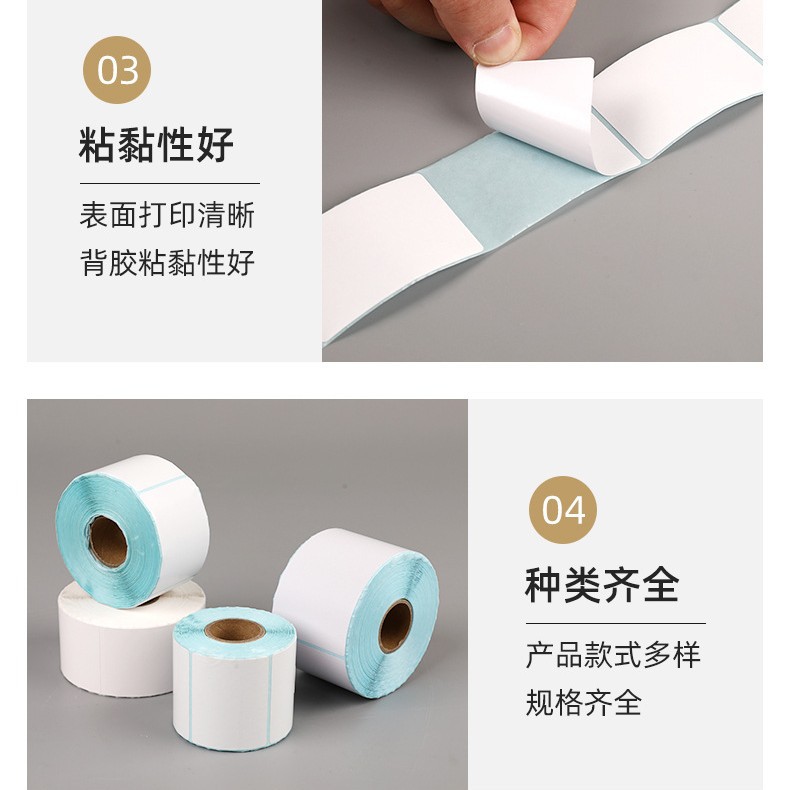 03

粘黏性好

表面打印清晰
背胶粘黏性好

04

种类齐全

产品款式多样
规格齐全