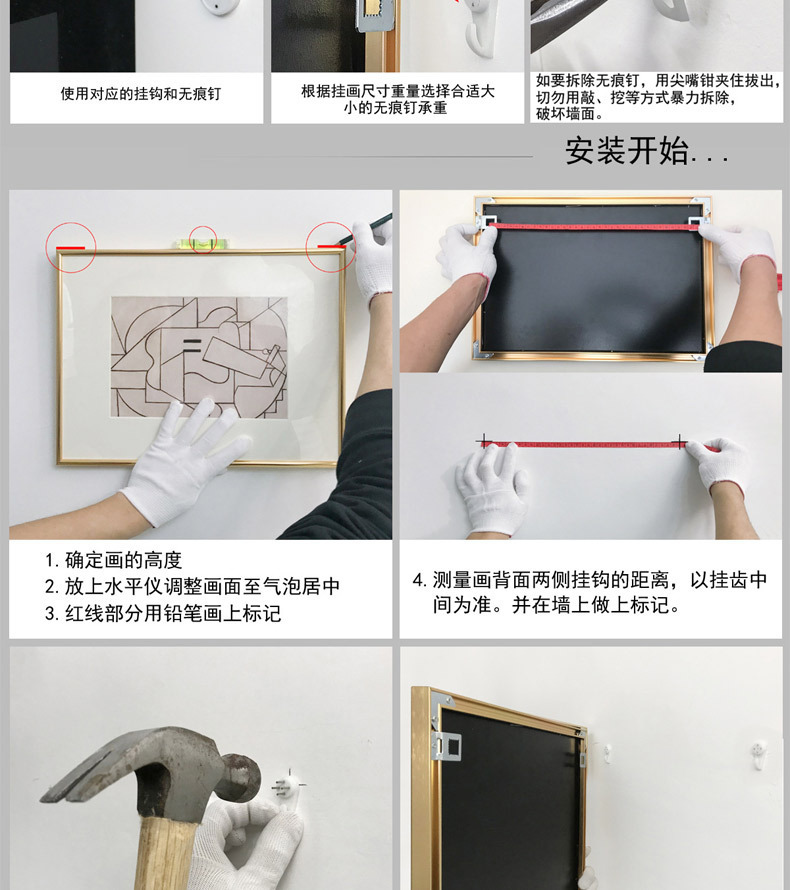 使用对应的挂钩和无痕钉

根据挂画尺寸重量选择合适大小的无痕钉承重

如要拆除无痕钉，用尖嘴钳夹住拔出，切勿用敲、挖等方式暴力拆除，破坏墙面。

安装开始...

1. 确定画的高度
2. 放上水平仪调整画面至气泡居中
3. 红线部分用铅笔画上标记

4. 测量画背面两侧挂钩的距离，以挂齿中间为准。并在墙上做上标记。