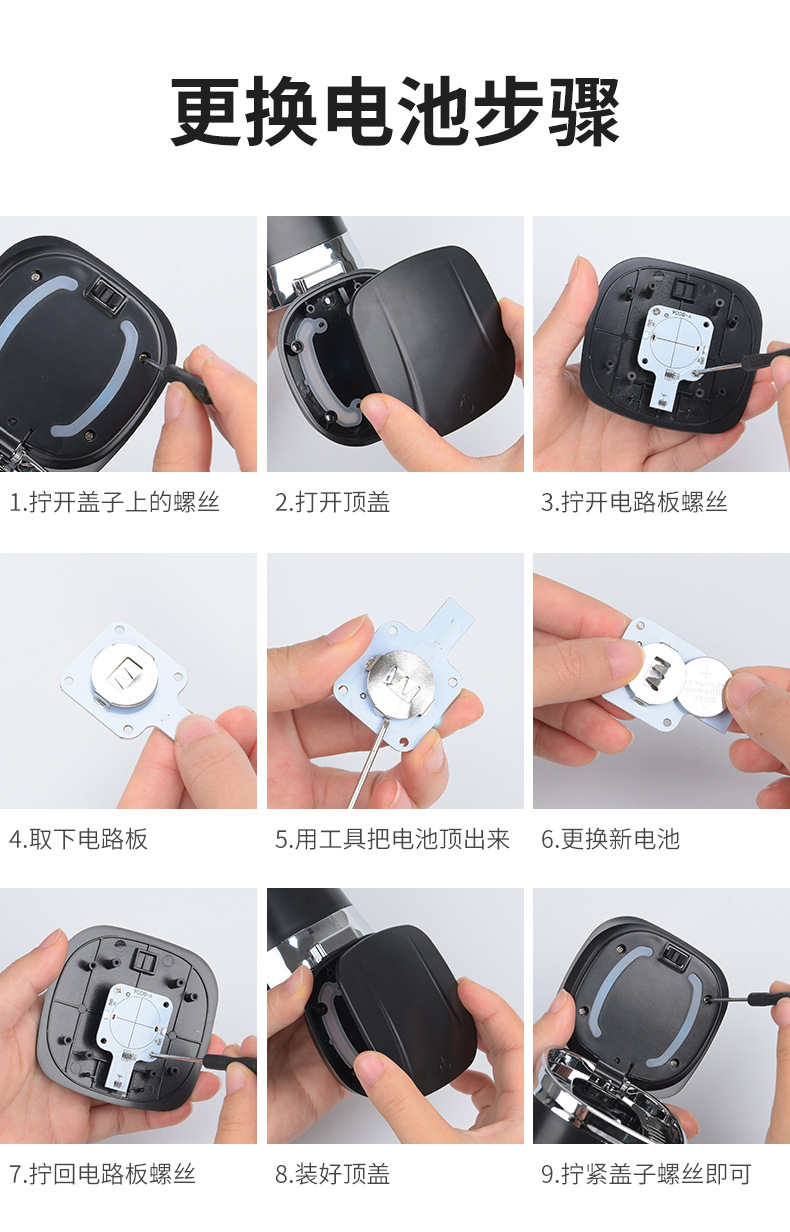 更换电池步骤

1.拧开盖子上的螺丝

2.打开顶盖

3.拧开电路板螺丝

4.取下电路板

5.用工具把电池顶出来

6.更换新电池

7.拧回电路板螺丝

8.装好顶盖

9.拧紧盖子螺丝即可