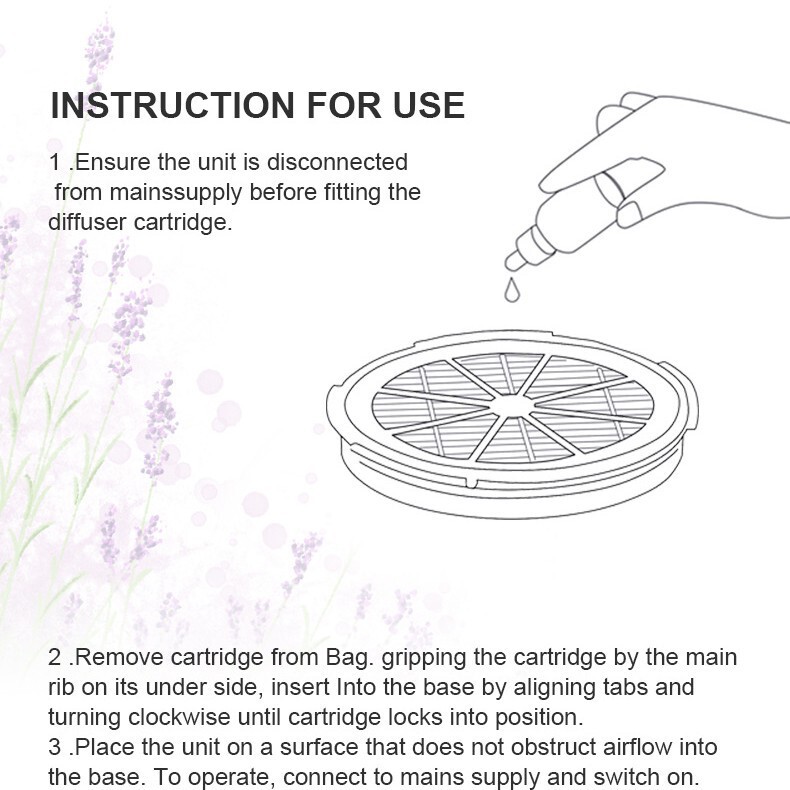 INSTRUCTION FOR USE

1 .Ensure the unit is disconnected from mainssupply before fitting the diffuser cartridge.

2 .Remove cartridge from Bag. gripping the cartridge by the main rib on its under side, insert Into the base by aligning tabs and turning clockwise until cartridge locks into position.
3 .Place the unit on a surface that does not obstruct airflow into the base. To operate, connect to mains supply and switch on.