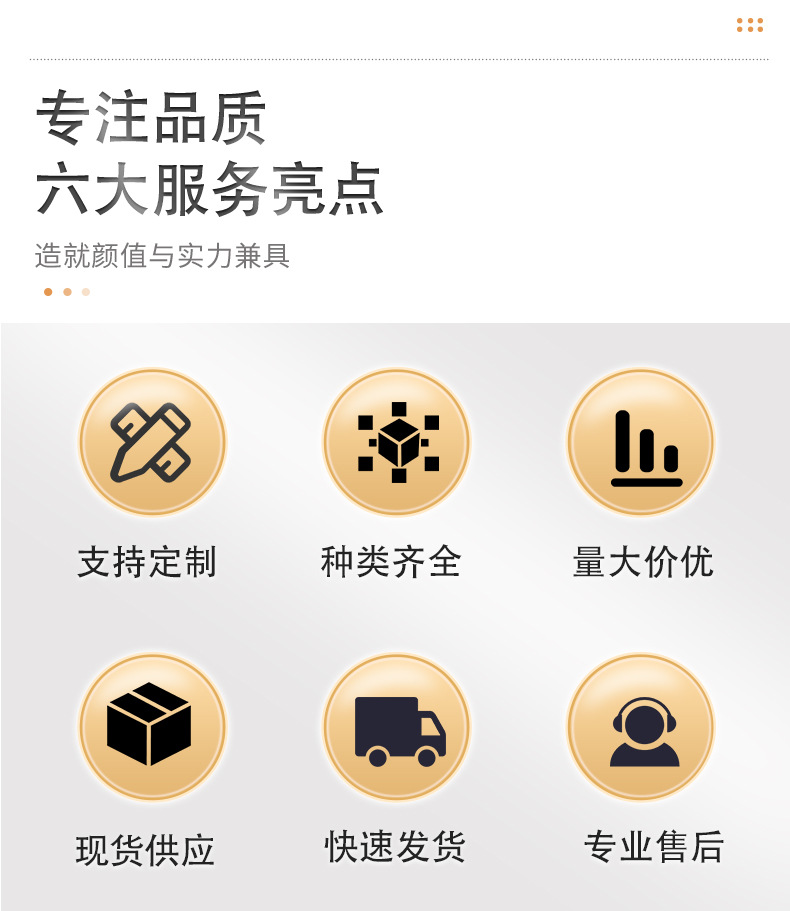 专注品质
六大服务亮点

造就颜值与实力兼具

支持定制

种类齐全

量大价优

现货供应

快速发货

专业售后