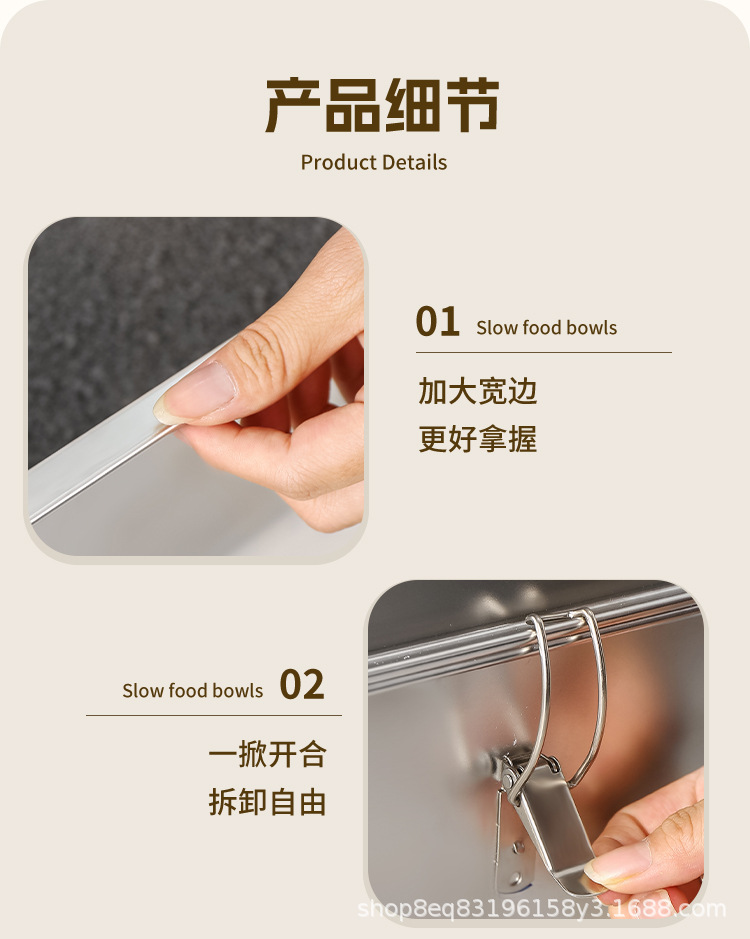 产品细节
Product Details

01 Slow food bowls

加大宽边
更好拿握

Slow food bowls 02

一掀开合
拆卸自由

shop8eq83196158y3.1688.com