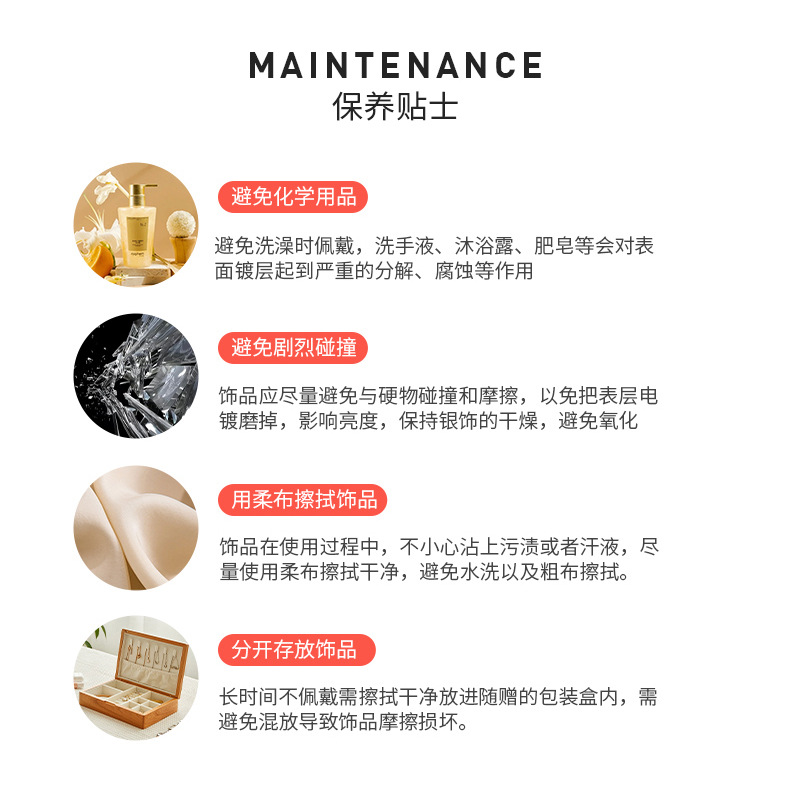 MAINTENANCE
保养贴士

避免化学用品

避免洗澡时佩戴，洗手液、沐浴露、肥皂等会对表面镀层起到严重的分解、腐蚀等作用

避免剧烈碰撞

饰品应尽量避免与硬物碰撞和摩擦，以免把表层电镀磨掉，影响亮度，保持银饰的干燥，避免氧化

用柔布擦拭饰品

饰品在使用过程中，不小心沾上污渍或者汗液，尽量使用柔布擦拭干净，避免水洗以及粗布擦拭。

分开存放饰品

长时间不佩戴需擦拭干净放进随赠的包装盒内，需避免混放导致饰品摩擦损坏。