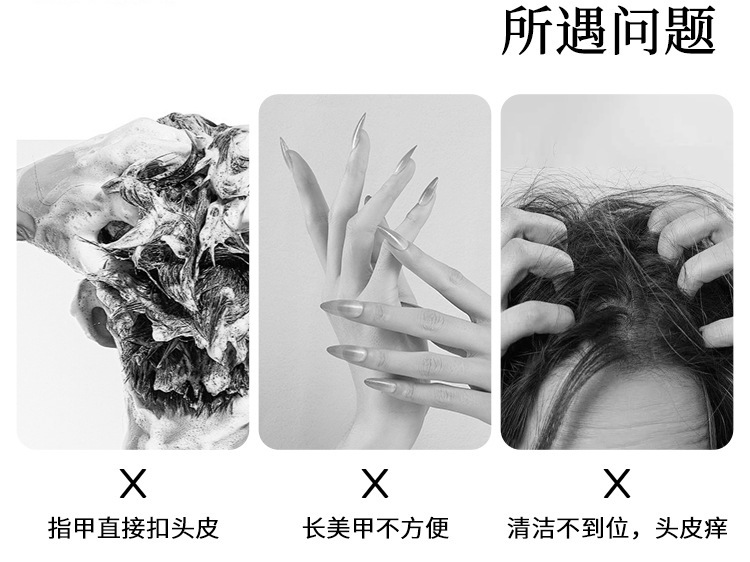 所遇问题

X
指甲直接扣头皮

X
长美甲不方便

X
清洁不到位，头皮痒