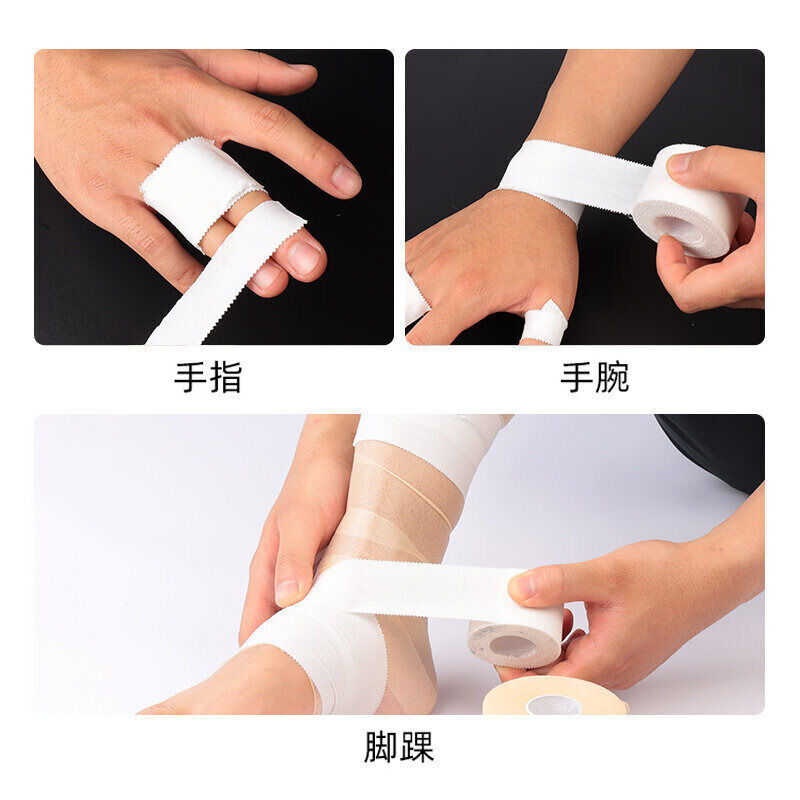 手指

手腕

脚踝