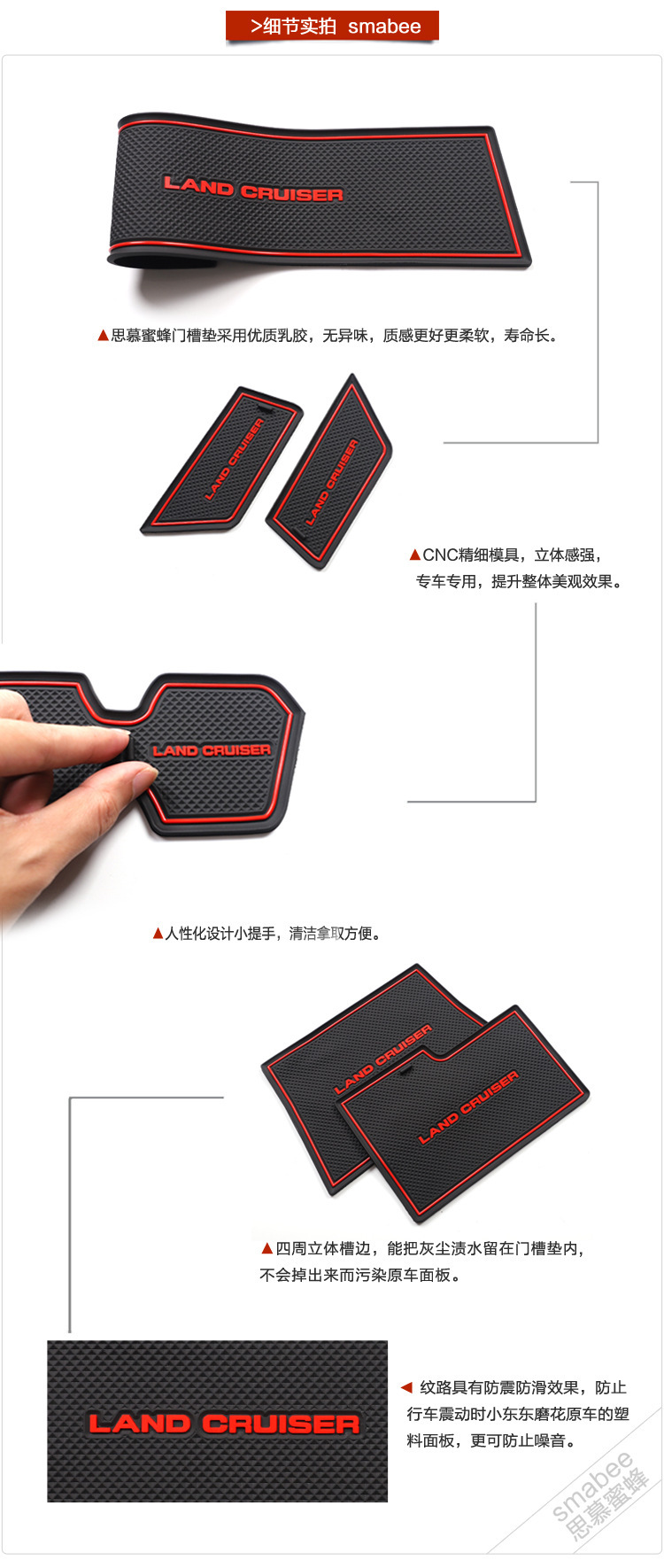 >细节实拍 smabee

LAND CRUISER

▲思慕蜜蜂门槽垫采用优质乳胶，无异味，质感更好更柔软，寿命长。

LAND CRUISER

LAND CRUISER

▲CNC精细模具，立体感强，专车专用，提升整体美观效果。

LAND CRUISER

▲人性化设计小提手，清洁拿取方便。

LAND CRUISER

LAND CRUISER

▲四周立体槽边，能把灰尘渍水留在门槽垫内，不会掉出来而污染原车面板。

LAND CRUISER

◀ 纹路具有防震防滑效果，防止行车震动时小东东磨花原车的塑料面板，更可防止噪音。

smabee
思慕蜜蜂