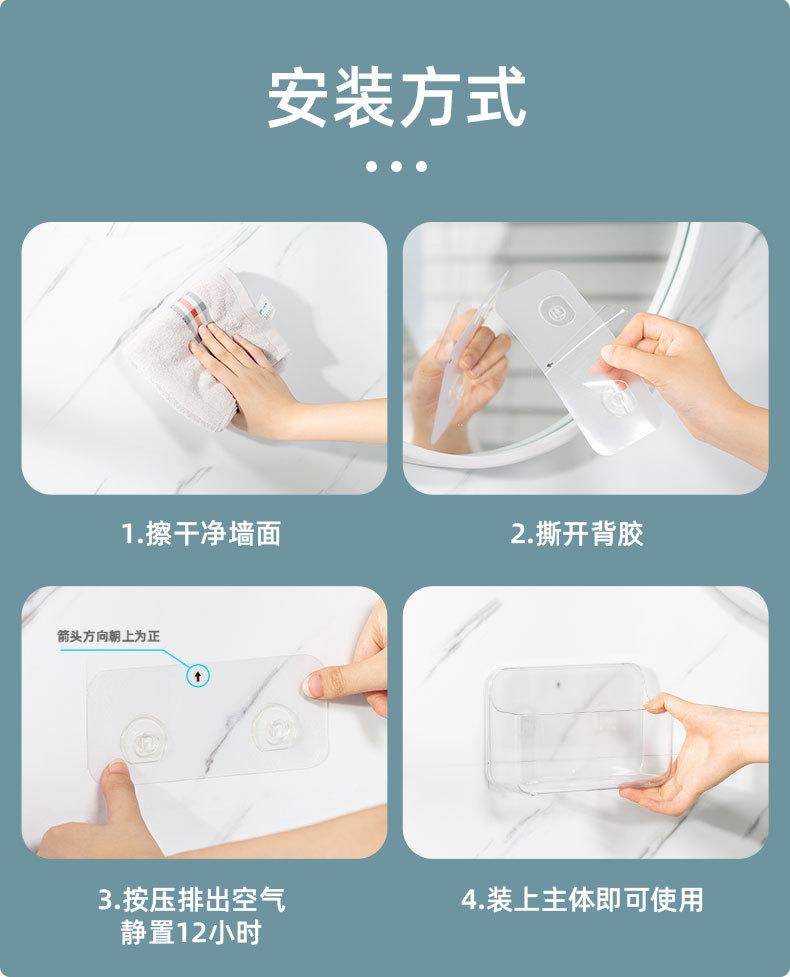 安装方式

1.擦干净墙面

2.撕开背胶

箭头方向朝上为正

3.按压排出空气
静置12小时

4.装上主体即可使用