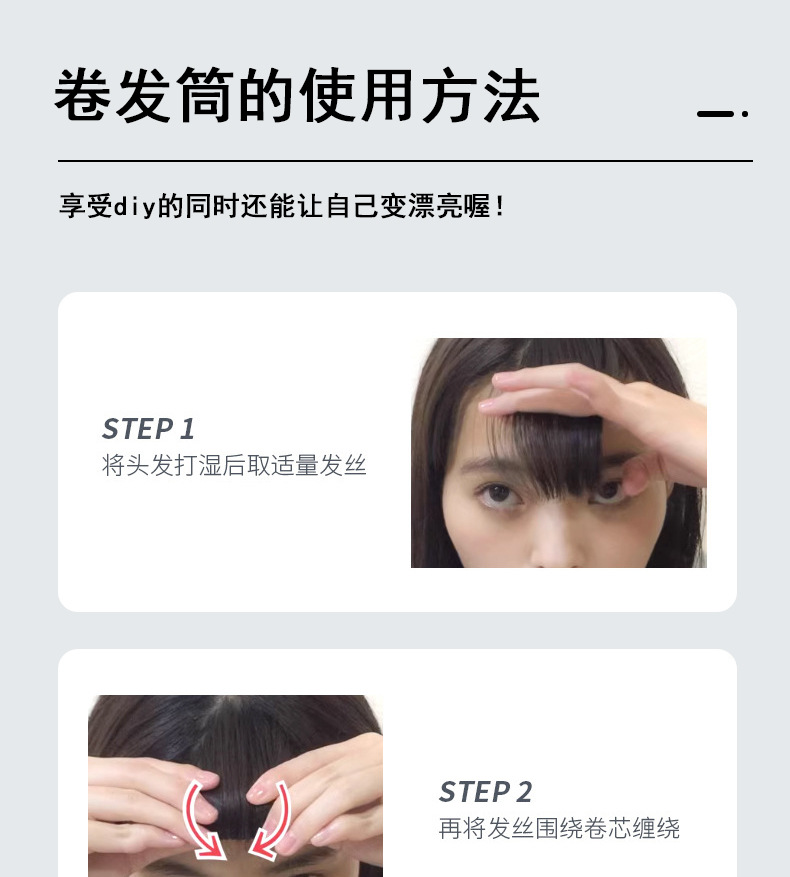 卷发筒的使用方法

享受diy的同时还能让自己变漂亮喔！

STEP 1
将头发打湿后取适量发丝

STEP 2
再将发丝围绕卷芯缠绕