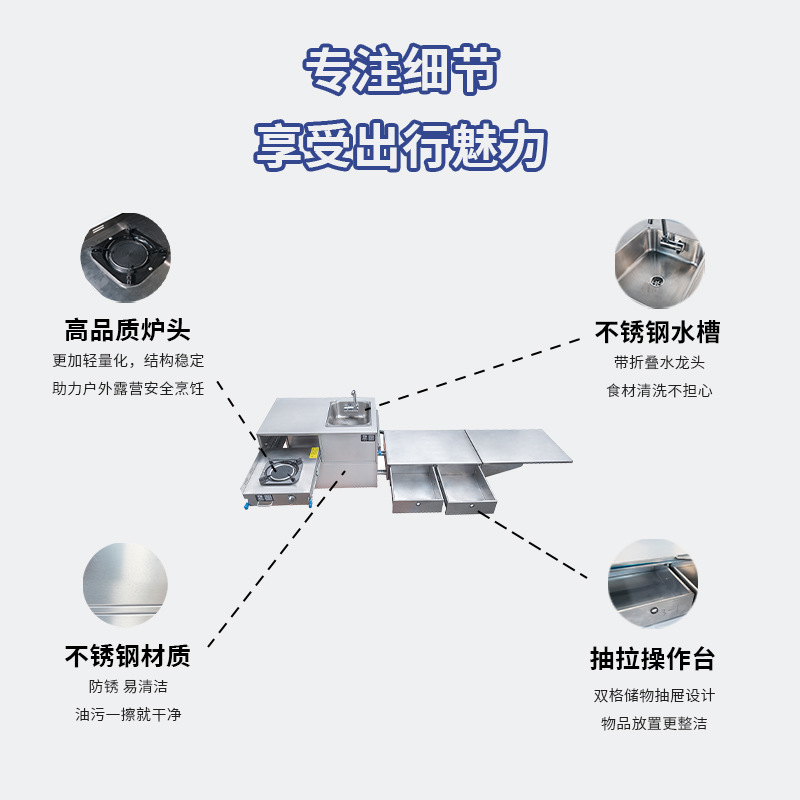 专注细节
享受出行魅力

高品质炉头
更加轻量化，结构稳定
助力户外露营安全烹饪

不锈钢水槽
带折叠水龙头
食材清洗不担心

不锈钢材质
防锈 易清洁
油污一擦就干净

抽拉操作台
双格储物抽屉设计
物品放置更整洁