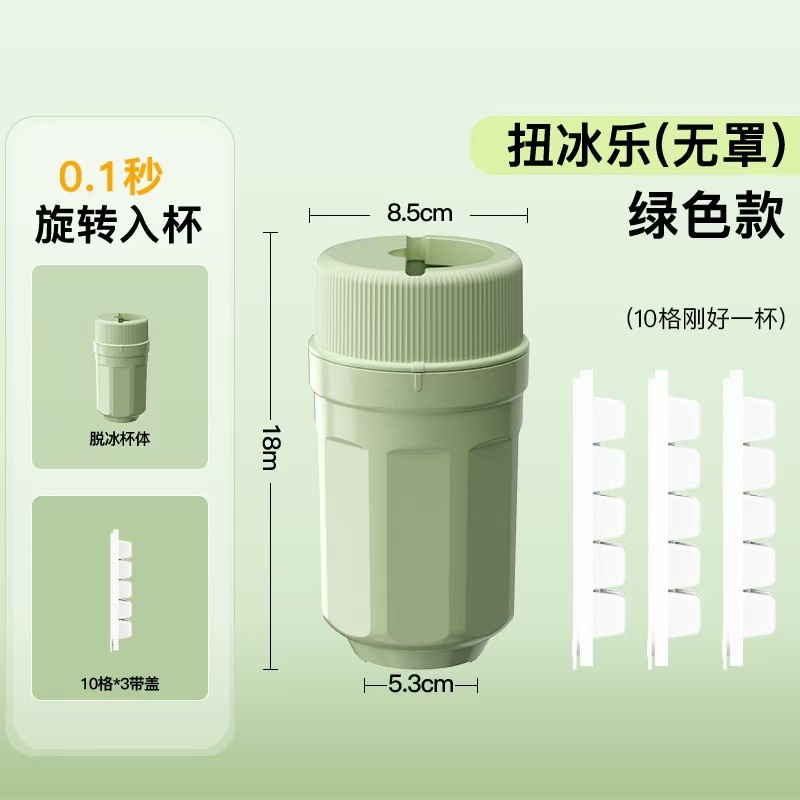 0.1秒
旋转入杯

脱冰杯体

10格*3带盖

8.5cm

18m

5.3cm

扭冰乐(无罩)
绿色款

(10格刚好一杯)