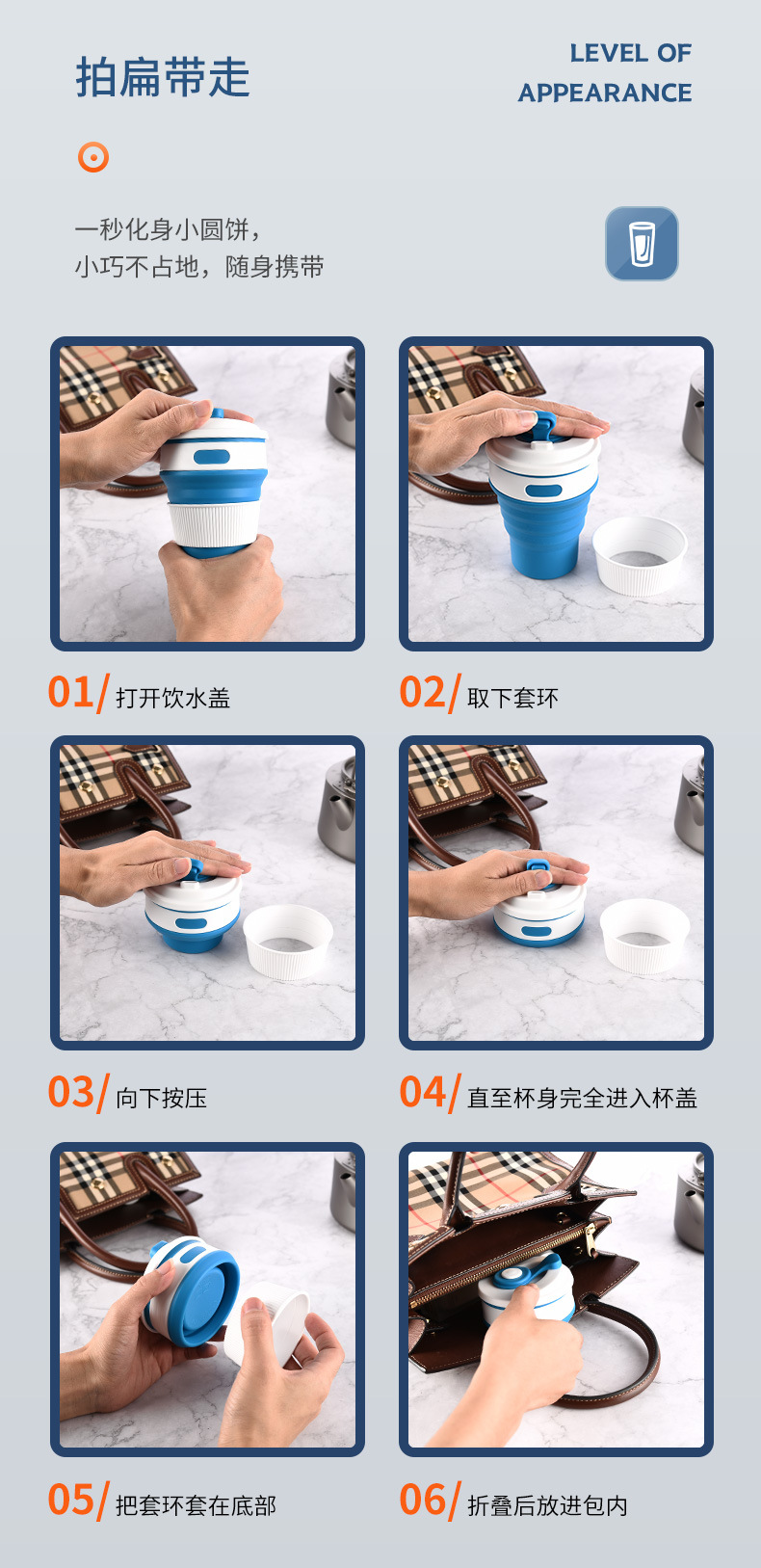 拍扁带走

LEVEL OF
APPEARANCE

一秒化身小圆饼，
小巧不占地，随身携带

01/ 打开饮水盖

02/ 取下套环

03/ 向下按压

04/ 直至杯身完全进入杯盖

05/ 把套环套在底部

06/ 折叠后放进包内