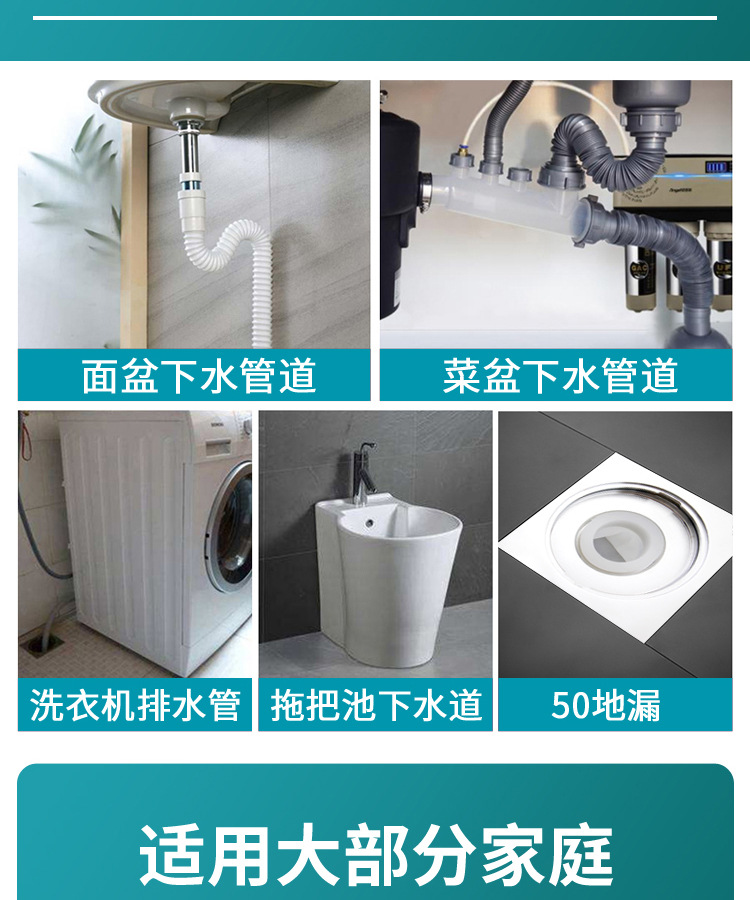 面盆下水管道

菜盆下水管道

洗衣机排水管

拖把池下水道

50地漏

适用大部分家庭