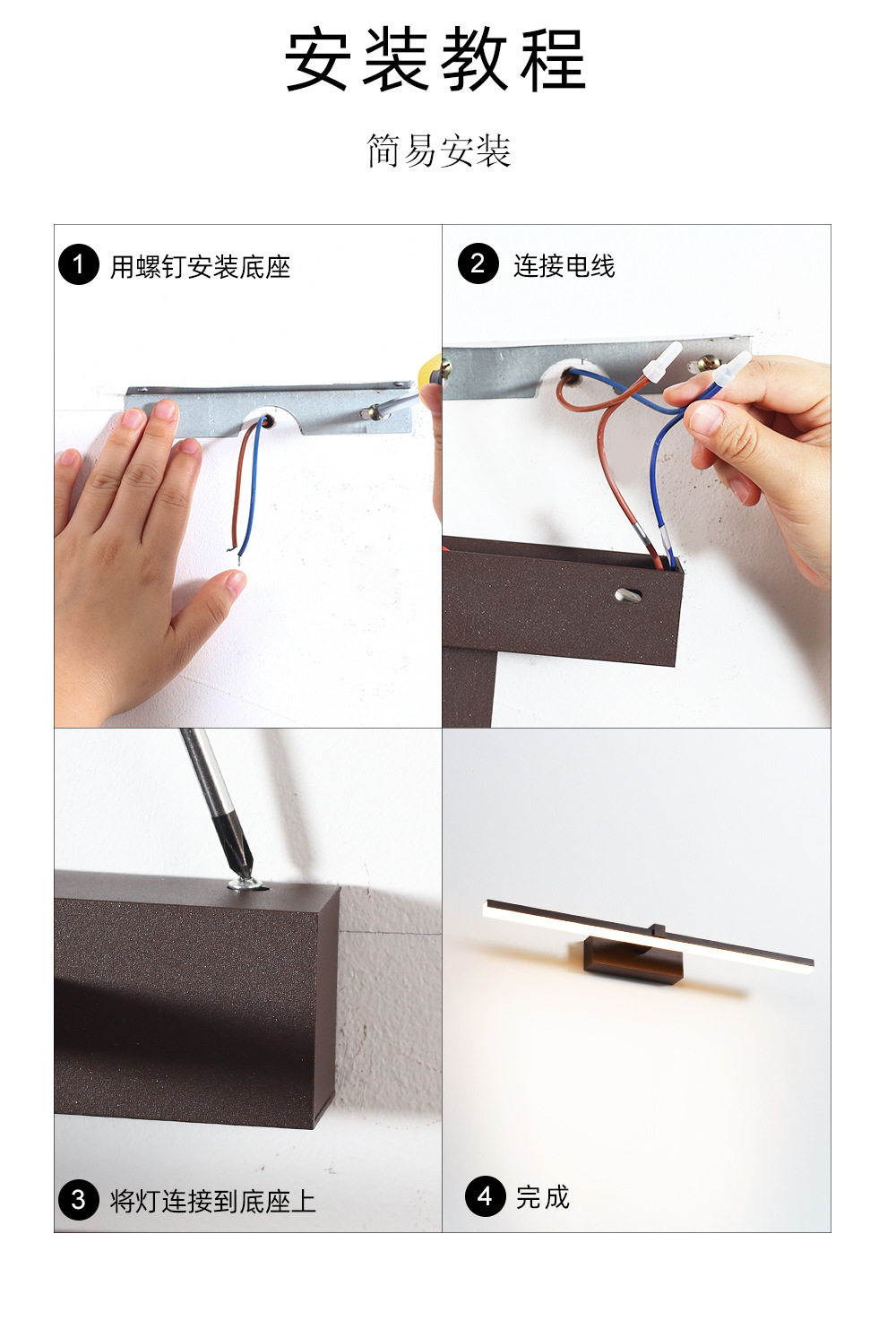 安装教程

简易安装

1 用螺钉安装底座

2 连接电线

3 将灯连接到底座上

4 完成