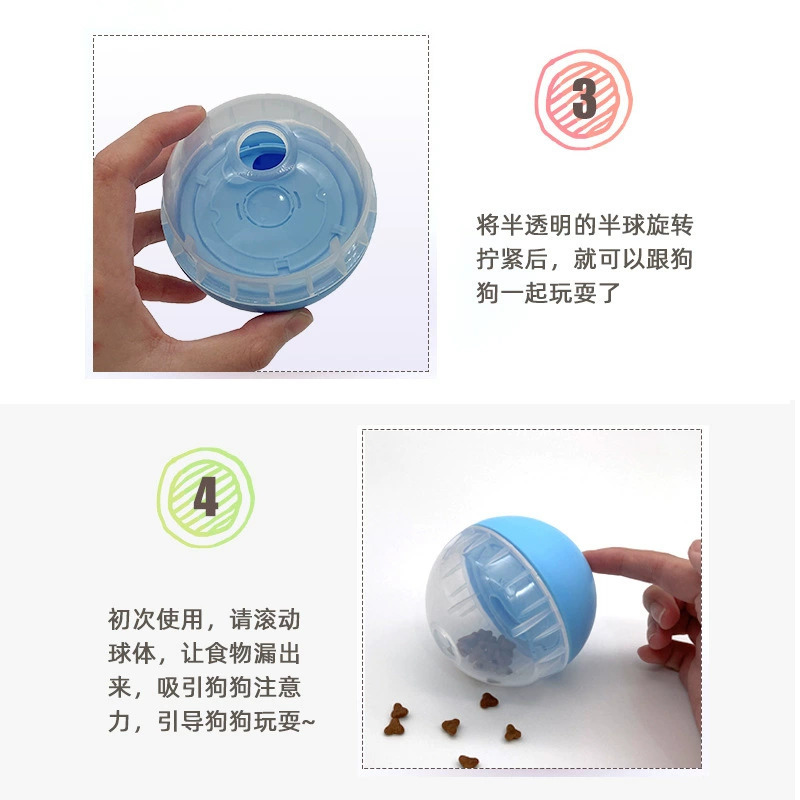 3

将半透明的半球旋转拧紧后，就可以跟狗狗一起玩耍了

4

初次使用，请滚动球体，让食物漏出来，吸引狗狗注意力，引导狗狗玩耍~