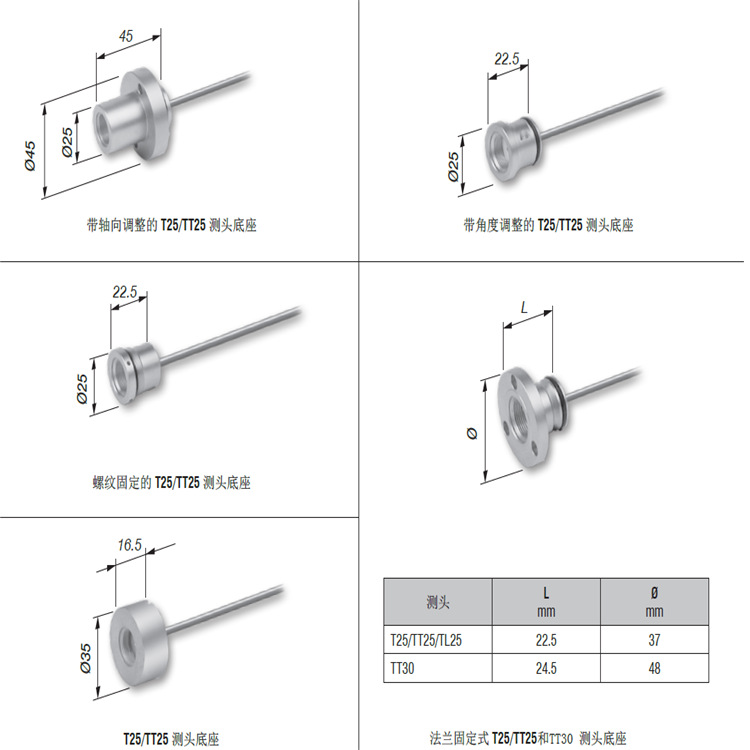 45

Ø25

Ø45

带轴向调整的 T25/TT25 测头底座

22.5

Ø25

带角度调整的 T25/TT25 测头底座

22.5

Ø25

螺纹固定的 T25/TT25 测头底座

L

Ø

16.5

Ø35

T25/TT25 测头底座

| 测头 | L mm | Ø mm |
|---|---|---|
| T25/TT25/TL25 | 22.5 | 37 |
| TT30 | 24.5 | 48 |

法兰固定式 T25/TT25和TT30 测头底座