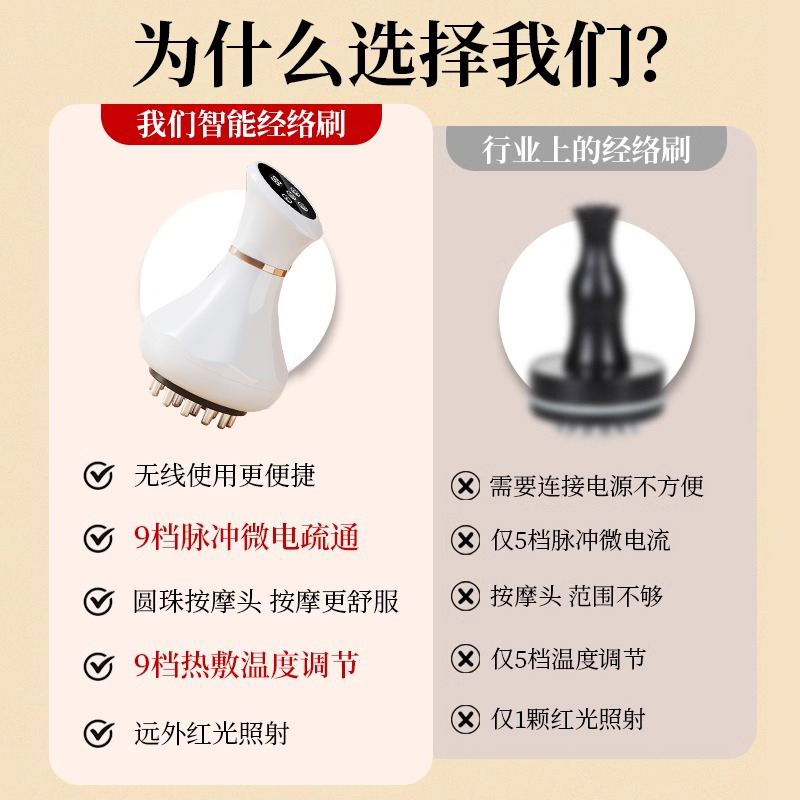 为什么选择我们?

我们智能经络刷

无线使用更便捷

9档脉冲微电疏通

圆珠按摩头 按摩更舒服

9档热敷温度调节

远外红光照射

行业上的经络刷

需要连接电源不方便

仅5档脉冲微电流

按摩头 范围不够

仅5档温度调节

仅1颗红光照射