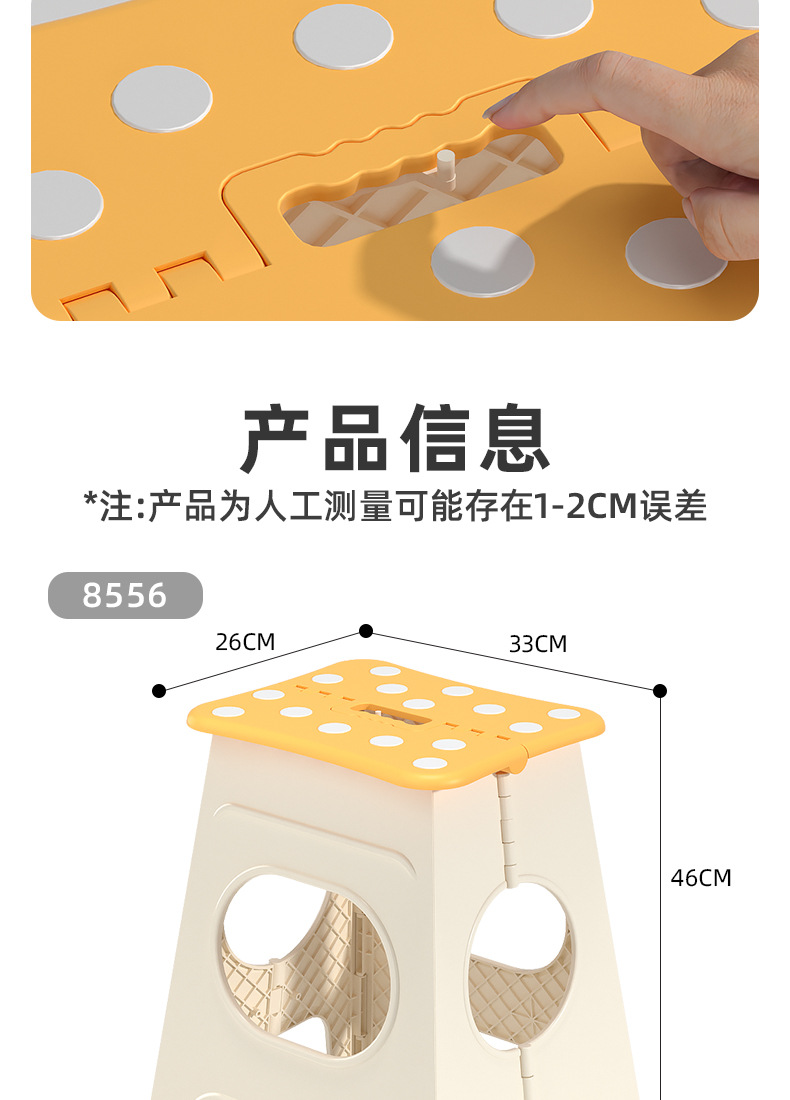 产品信息
*注:产品为人工测量可能存在1-2CM误差

8556

26CM

33CM

46CM