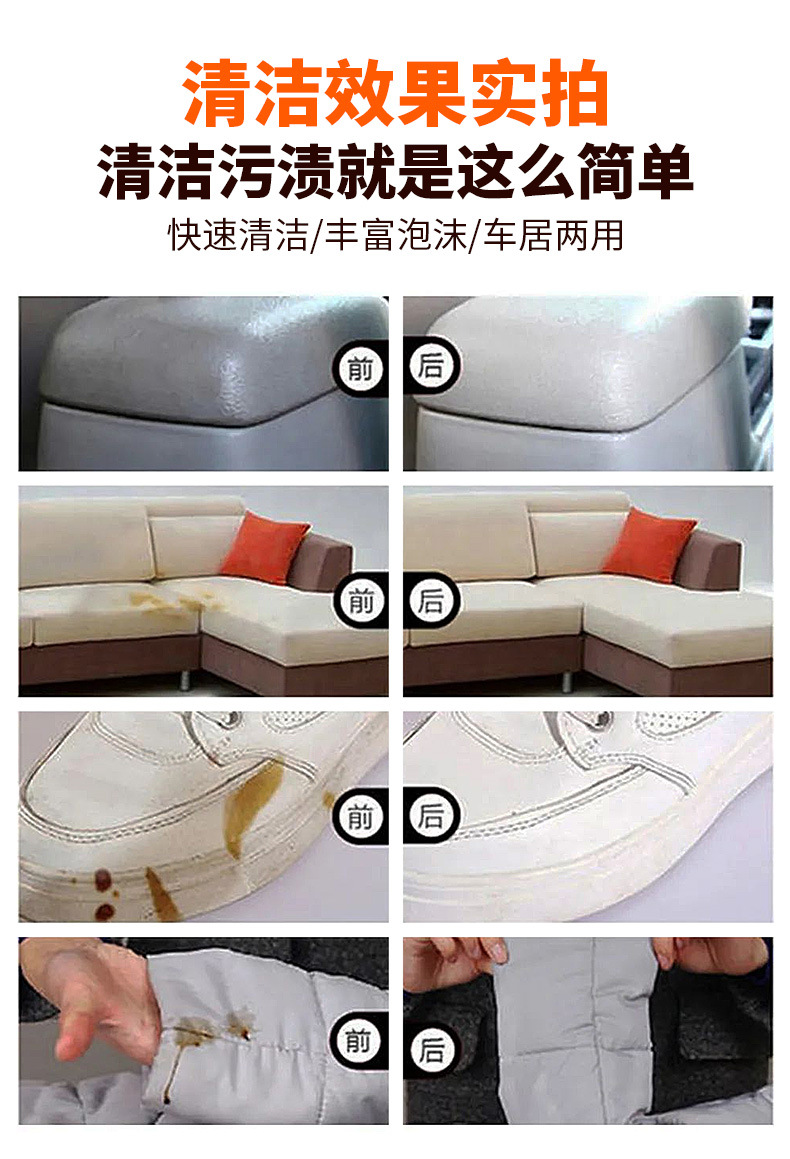 清洁效果实拍

清洁污渍就是这么简单

快速清洁/丰富泡沫/车居两用

前

后

前

后

前

后

前

后