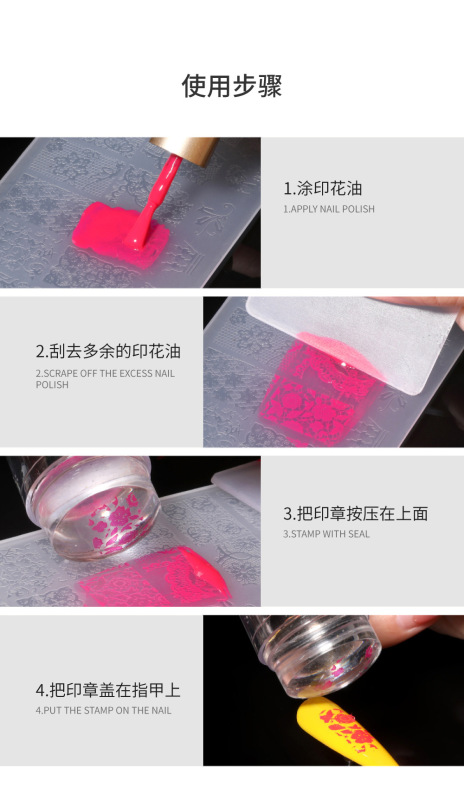 使用步骤

1.涂印花油
1.APPLY NAIL POLISH

2.刮去多余的印花油
2.SCRAPE OFF THE EXCESS NAIL POLISH

3.把印章按压在上面
3.STAMP WITH SEAL

4.把印章盖在指甲上
4.PUT THE STAMP ON THE NAIL