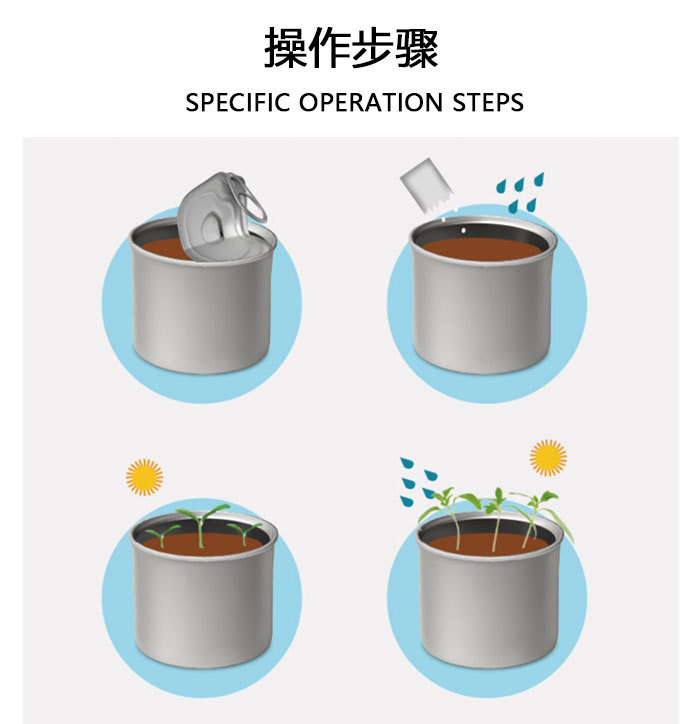 操作步骤

SPECIFIC OPERATION STEPS