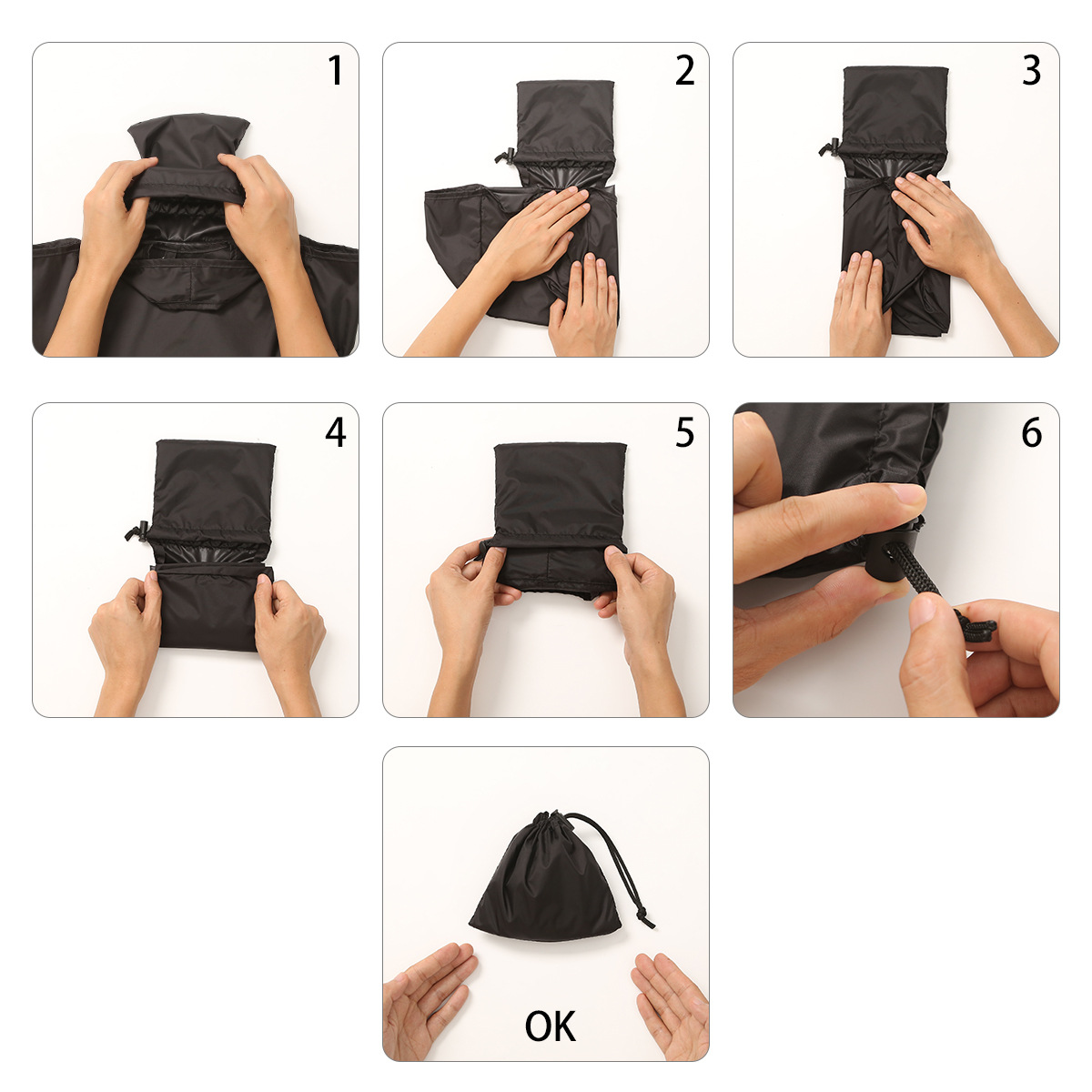 1

2

3

4

5

6

OK