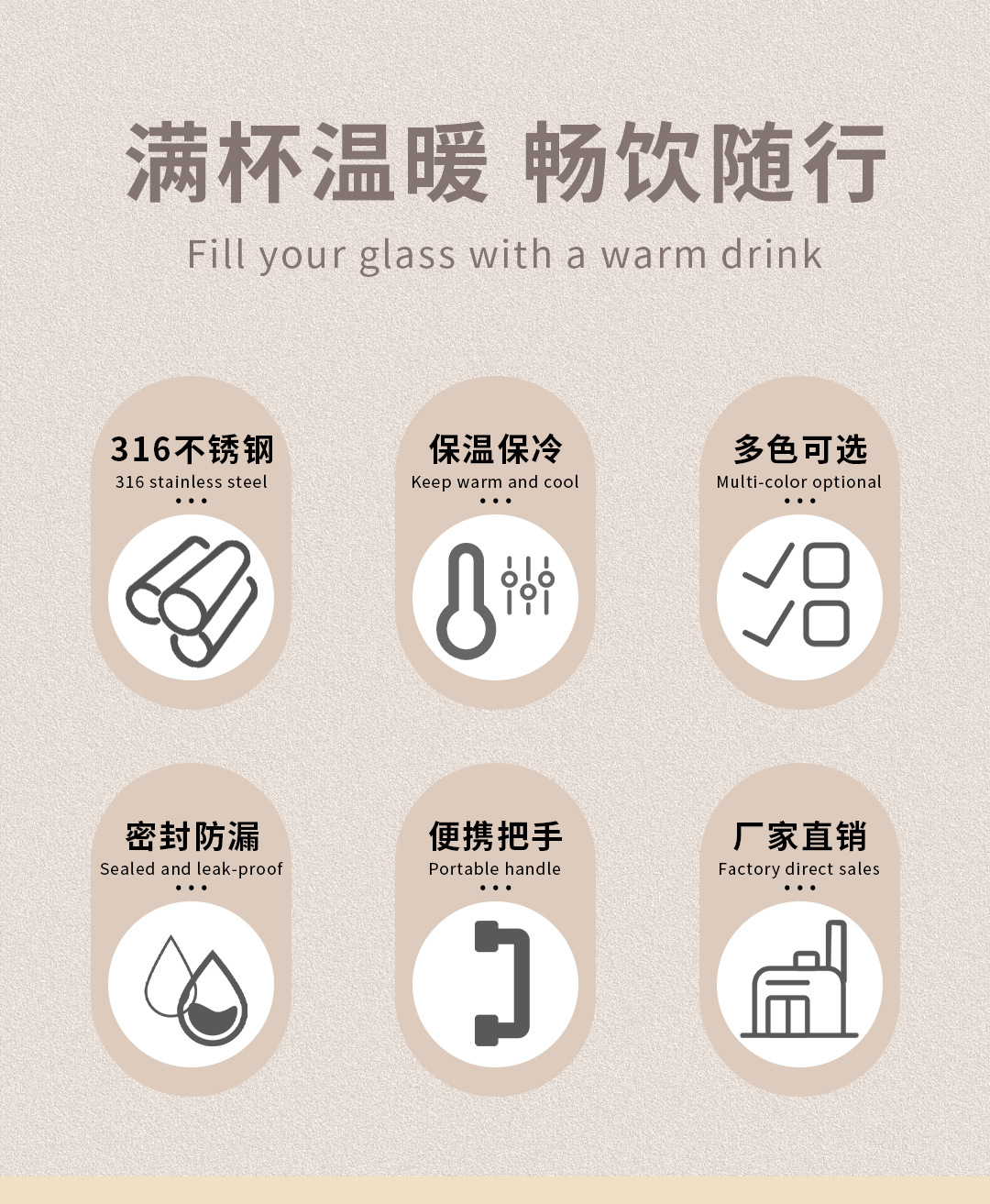 满杯温暖 畅饮随行

Fill your glass with a warm drink

316不锈钢
316 stainless steel

保温保冷
Keep warm and cool

多色可选
Multi-color optional

密封防漏
Sealed and leak-proof

便携把手
Portable handle

厂家直销
Factory direct sales