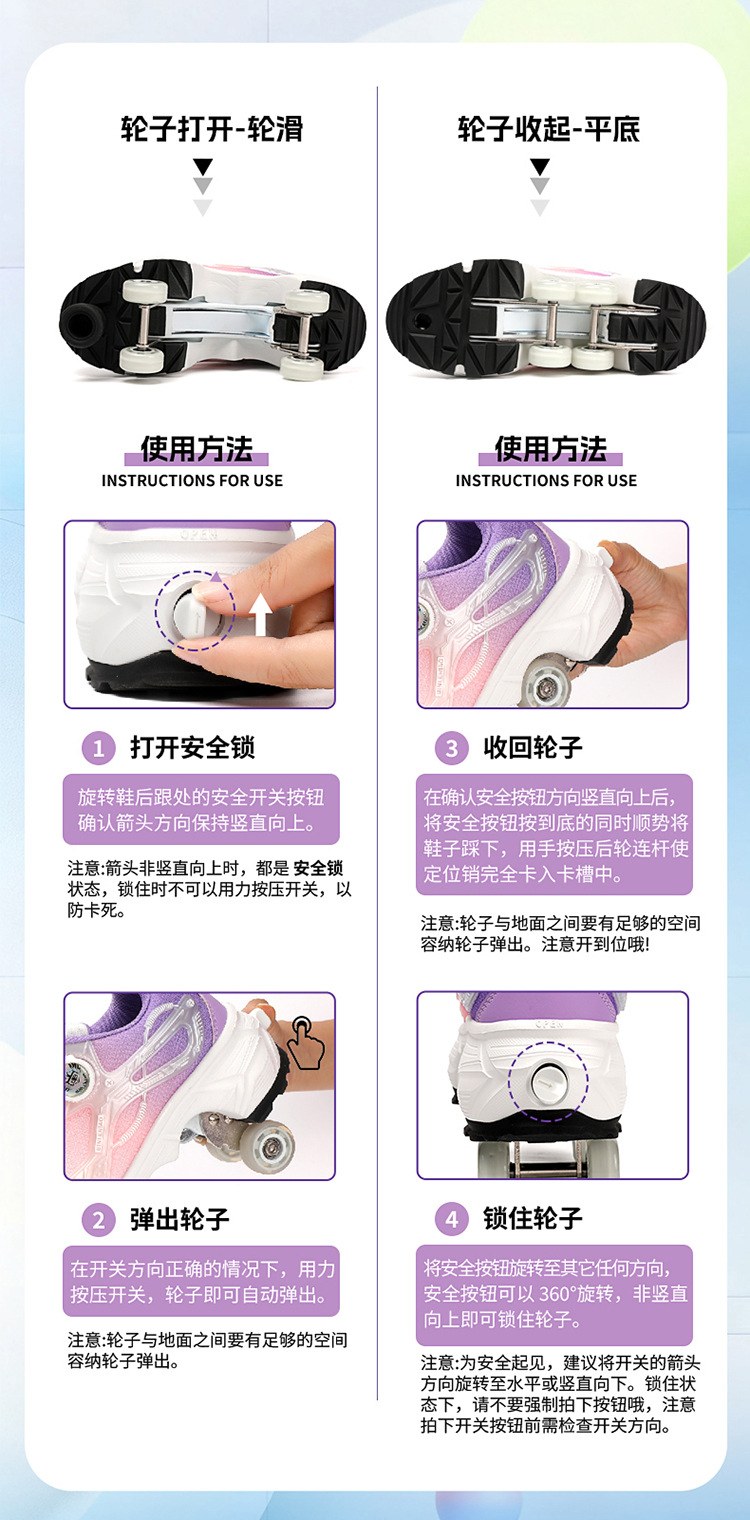 轮子打开-轮滑

使用方法
INSTRUCTIONS FOR USE

OPEN

1 打开安全锁

旋转鞋后跟处的安全开关按钮确认箭头方向保持竖直向上。

注意:箭头非竖直向上时，都是 安全锁 状态，锁住时不可以用力按压开关，以防卡死。

2 弹出轮子

在开关方向正确的情况下，用力按压开关，轮子即可自动弹出。

注意:轮子与地面之间要有足够的空间容纳轮子弹出。

轮子收起-平底

使用方法
INSTRUCTIONS FOR USE

3 收回轮子

在确认安全按钮方向竖直向上后，将安全按钮按到底的同时顺势将鞋子踩下，用手按压后轮连杆使定位销完全卡入卡槽中。

注意:轮子与地面之间要有足够的空间容纳轮子弹出。注意开到位哦!

OPEN

4 锁住轮子

将安全按钮旋转至其它任何方向，安全按钮可以 360°旋转，非竖直向上即可锁住轮子。

注意:为安全起见，建议将开关的箭头方向旋转至水平或竖直向下。锁住状态下，请不要强制拍下按钮哦，注意拍下开关按钮前需检查开关方向。