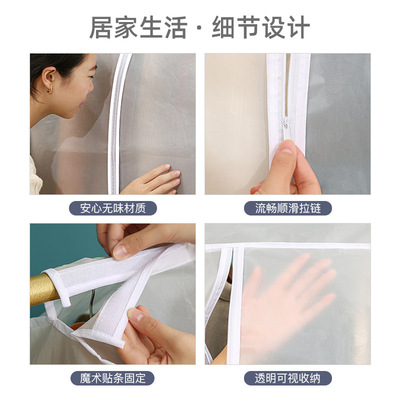 居家生活 · 细节设计

安心无味材质

流畅顺滑拉链

魔术贴条固定

透明可视收纳