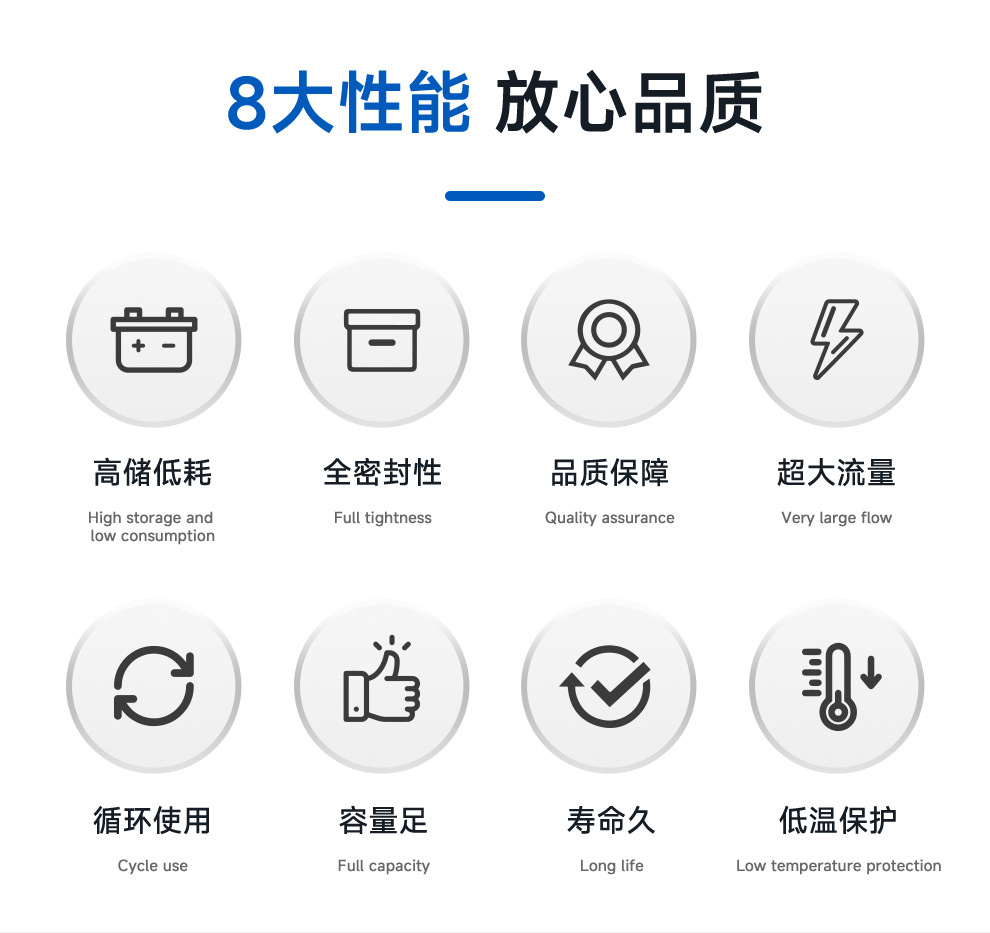 8大性能 放心品质

高储低耗

High storage and low consumption

全密封性

Full tightness

品质保障

Quality assurance

超大流量

Very large flow

循环使用

Cycle use

容量足

Full capacity

寿命久

Long life

低温保护

Low temperature protection