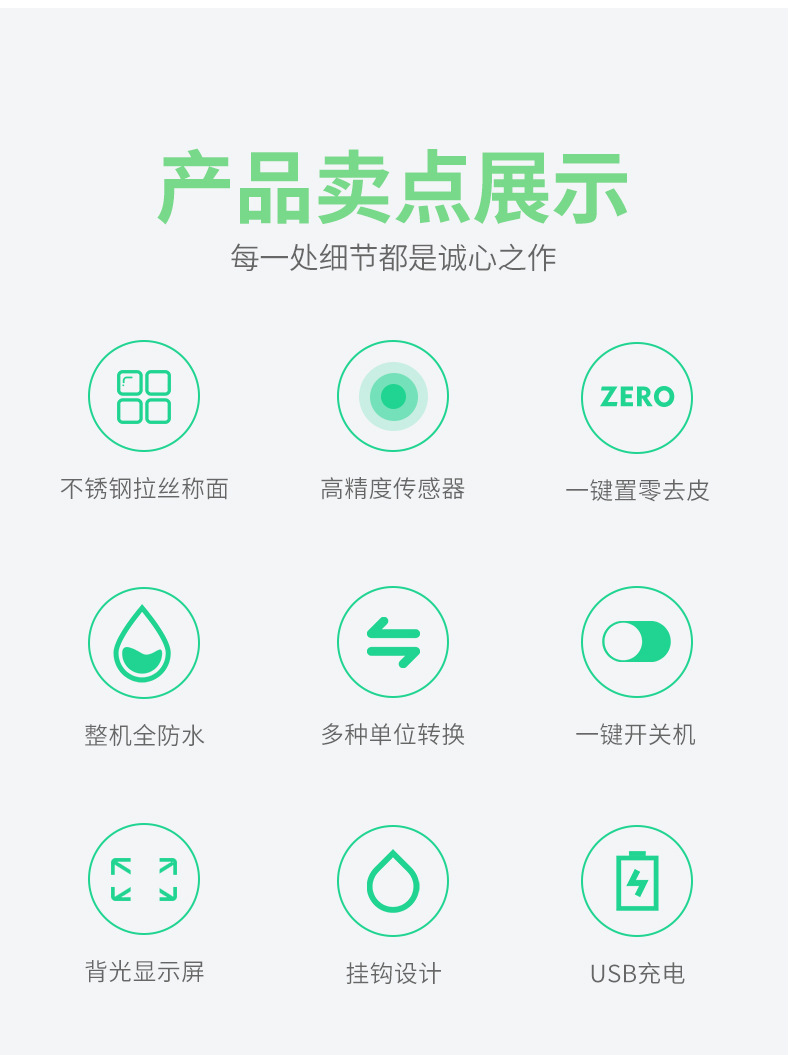 产品卖点展示

每一处细节都是诚心之作

不锈钢拉丝称面

高精度传感器

ZERO

一键置零去皮

整机全防水

多种单位转换

一键开关机

背光显示屏

挂钩设计

USB充电