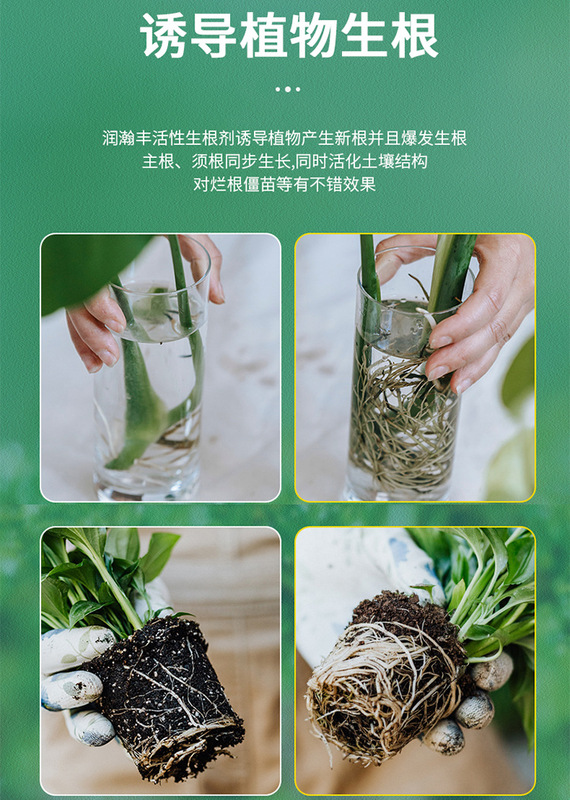 诱导植物生根

润瀚丰活性生根剂诱导植物产生新根并且爆发生根
主根、须根同步生长,同时活化土壤结构
对烂根僵苗等有不错效果