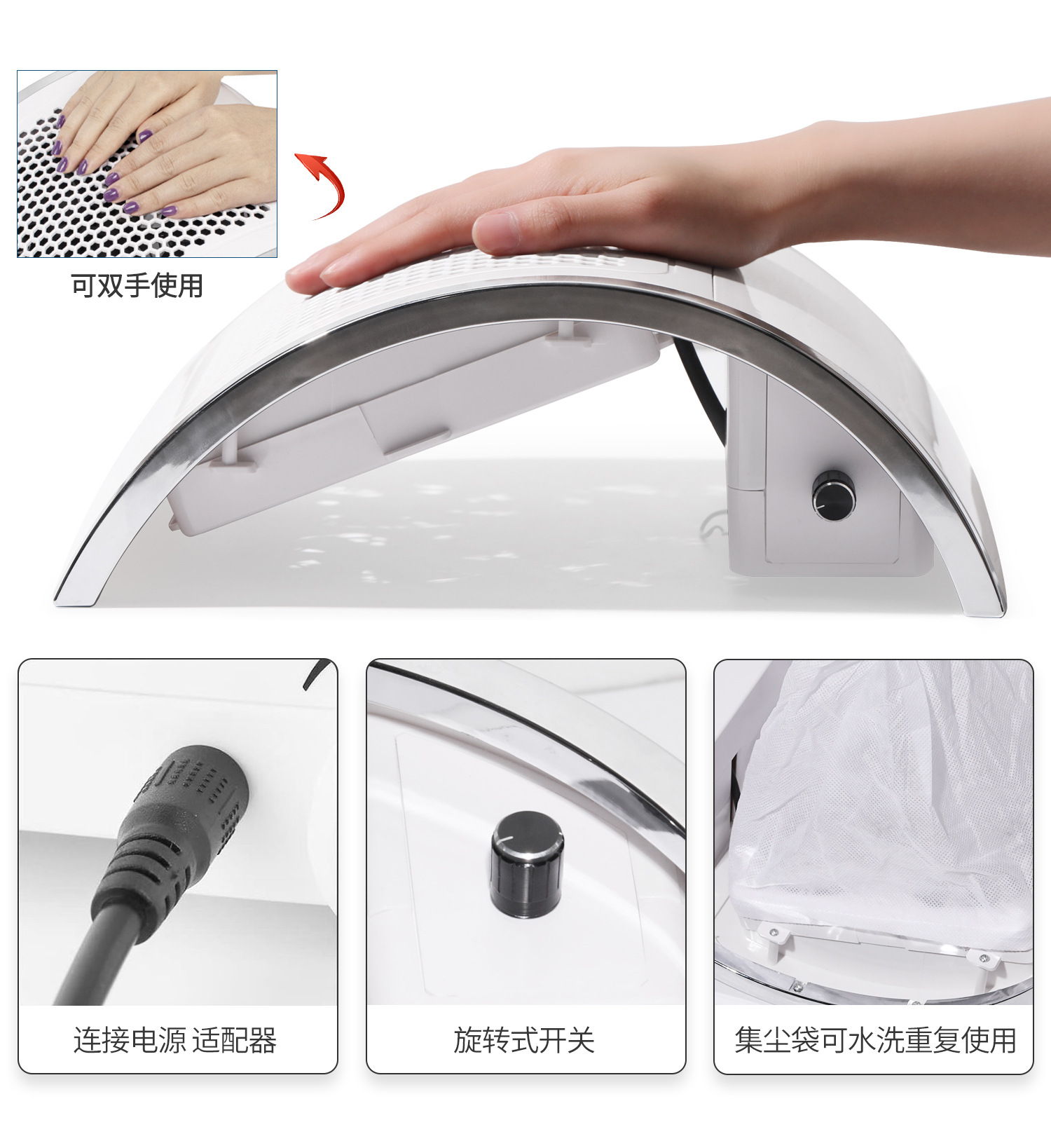 可双手使用

连接电源 适配器

旋转式开关

集尘袋可水洗重复使用