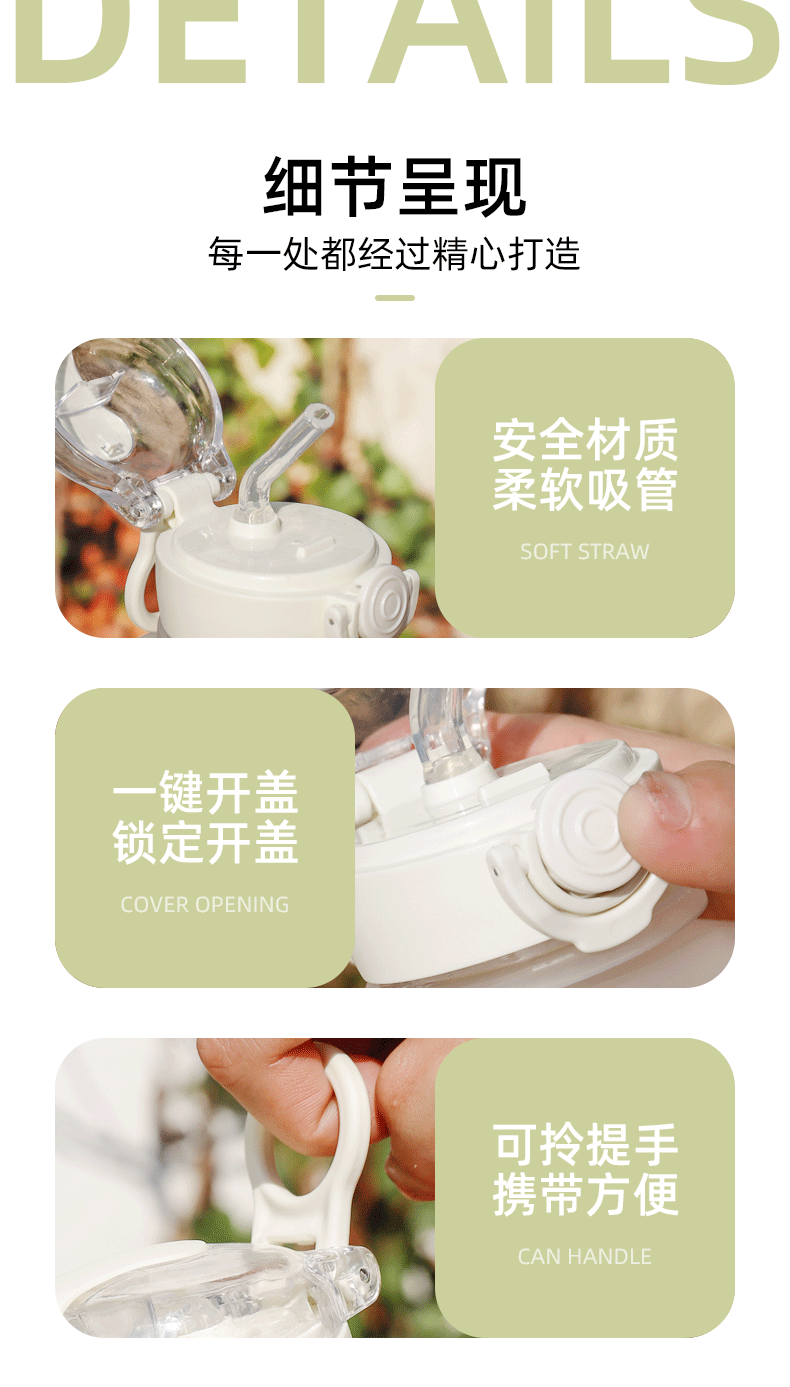 DETAILS

细节呈现

每一处都经过精心打造

安全材质
柔软吸管

SOFT STRAW

一键开盖
锁定开盖

COVER OPENING

可拎提手
携带方便

CAN HANDLE