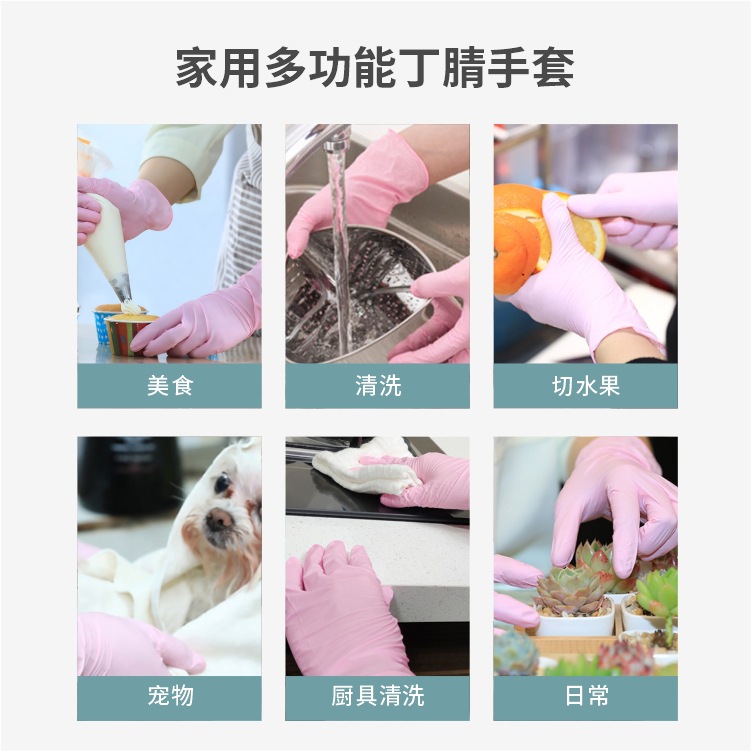 家用多功能丁腈手套

美食

清洗

切水果

宠物

厨具清洗

日常