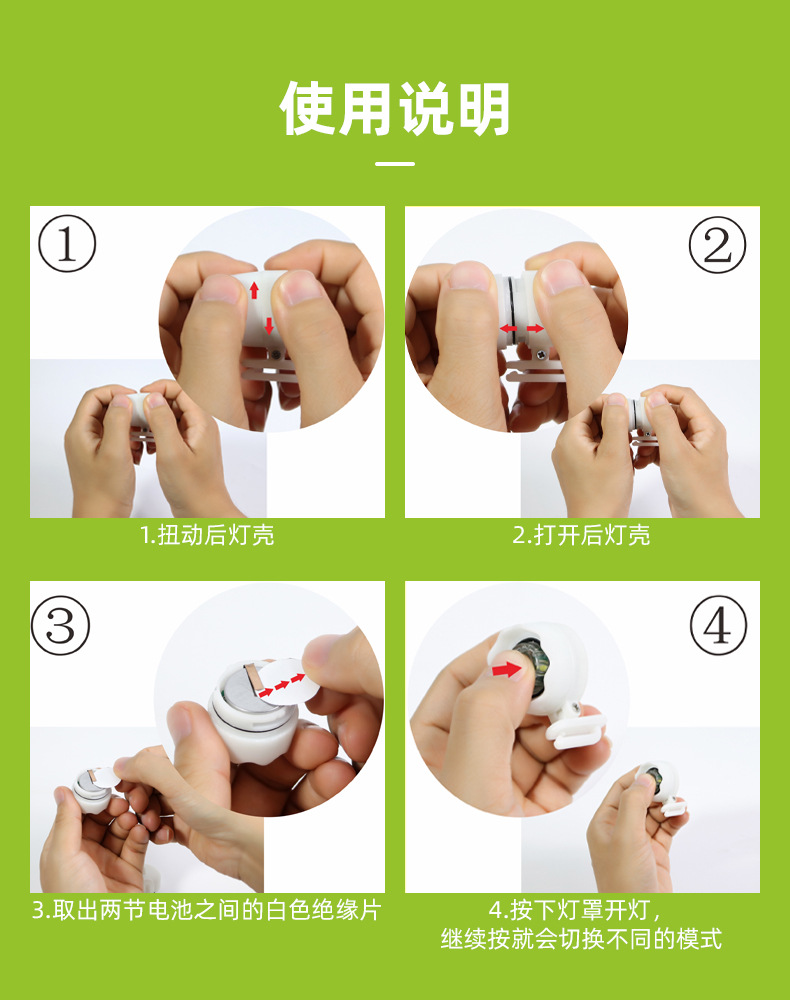 使用说明

①

1.扭动后灯壳

②

2.打开后灯壳

③

3.取出两节电池之间的白色绝缘片

④

4.按下灯罩开灯，继续按就会切换不同的模式