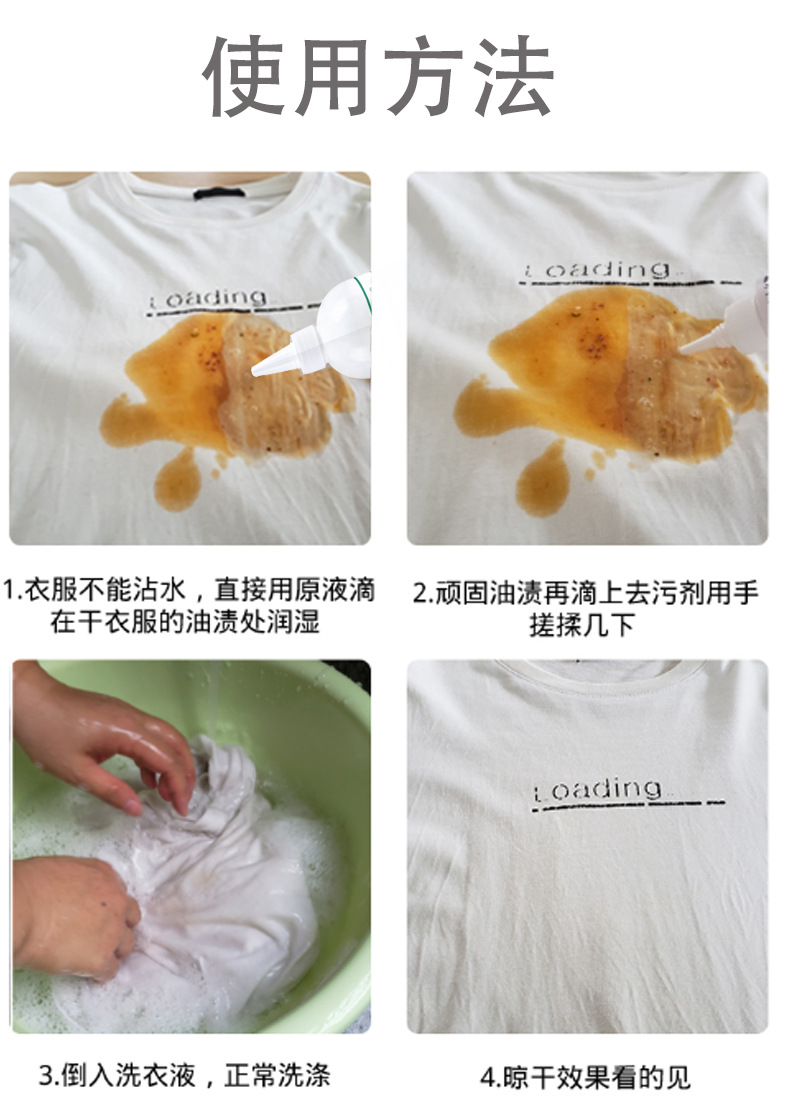 使用方法

Loading

Loading

1.衣服不能沾水，直接用原液滴在干衣服的油渍处润湿

2.顽固油渍再滴上去污剂用手搓揉几下

Loading

3.倒入洗衣液，正常洗涤

4.晾干效果看的见