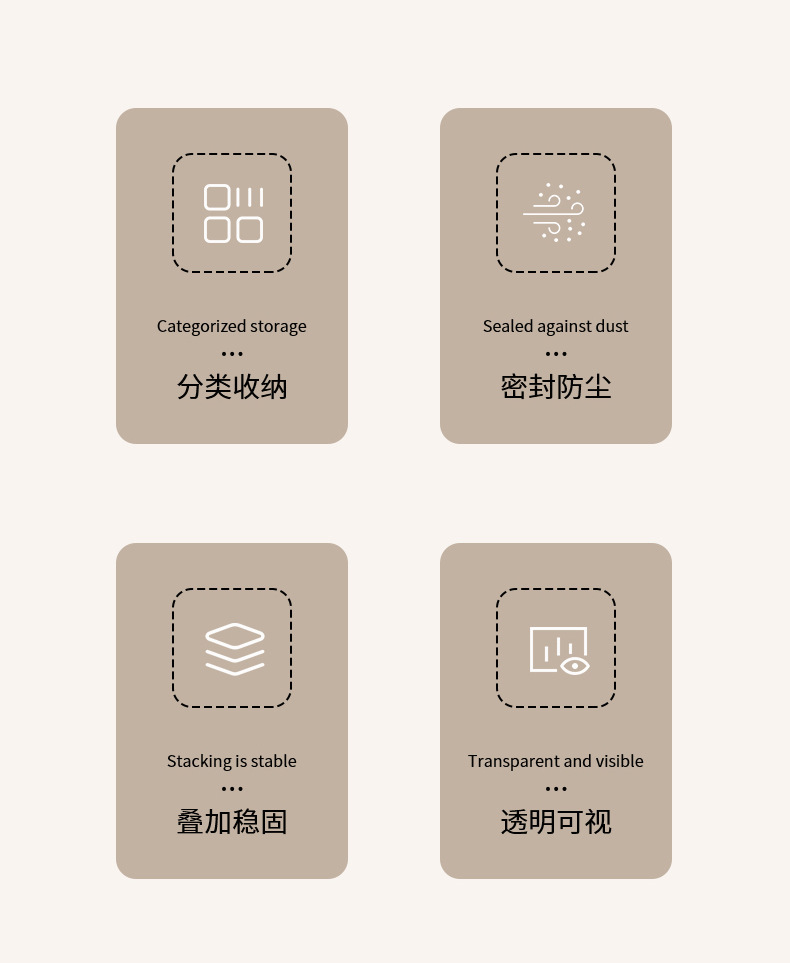 Categorized storage

•••

分类收纳

Sealed against dust

•••

密封防尘

Stacking is stable

•••

叠加稳固

Transparent and visible

•••

透明可视