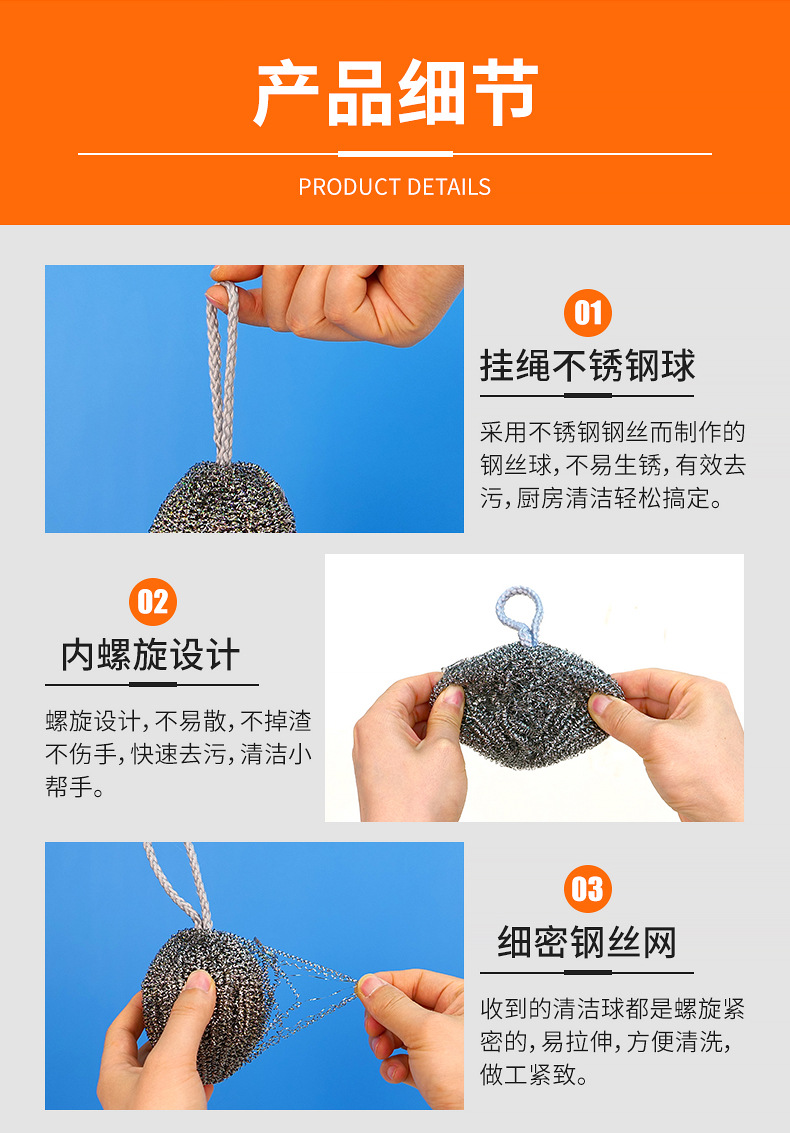 产品细节

PRODUCT DETAILS

01

挂绳不锈钢球

采用不锈钢钢丝而制作的钢丝球，不易生锈，有效去污，厨房清洁轻松搞定。

02

内螺旋设计

螺旋设计，不易散，不掉渣不伤手，快速去污，清洁小帮手。

03

细密钢丝网

收到的清洁球都是螺旋紧密的，易拉伸，方便清洗，做工紧致。