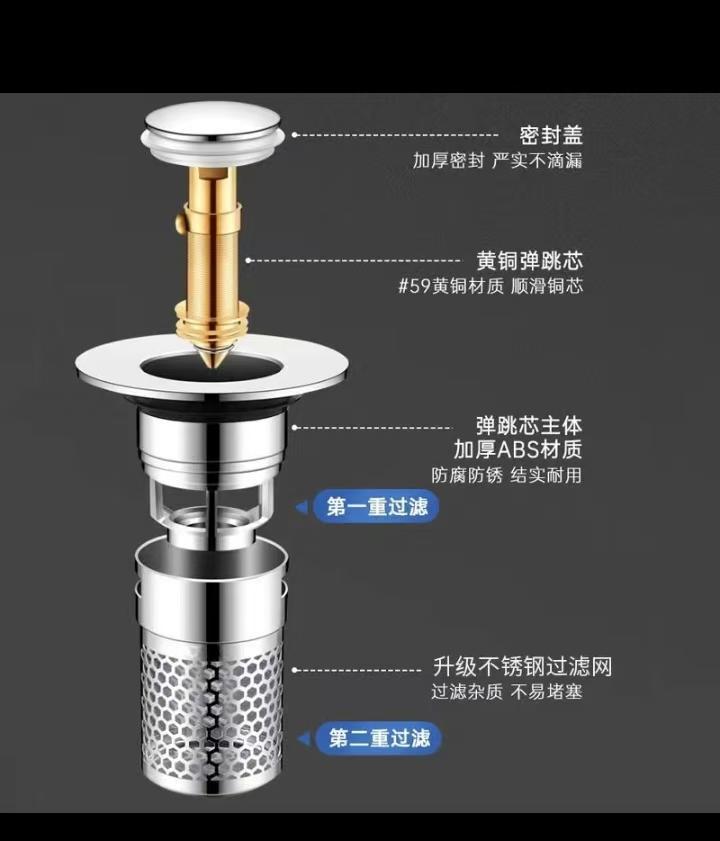 密封盖
加厚密封 严实不滴漏

黄铜弹跳芯
#59黄铜材质 顺滑铜芯

弹跳芯主体
加厚ABS材质
防腐防锈 结实耐用

第一重过滤

升级不锈钢过滤网
过滤杂质 不易堵塞

第二重过滤