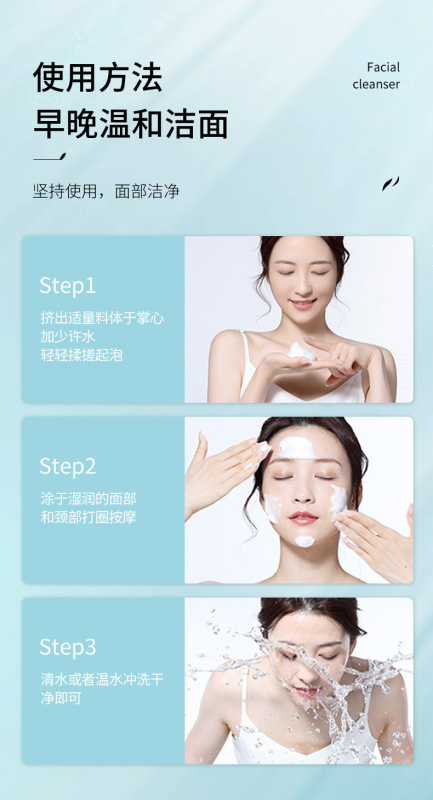 使用方法
早晚温和洁面

Facial cleanser

坚持使用，面部洁净

Step1
挤出适量料体于掌心
加少许水
轻轻揉搓起泡

Step2
涂于湿润的面部
和颈部打圈按摩

Step3
清水或者温水冲洗干净即可