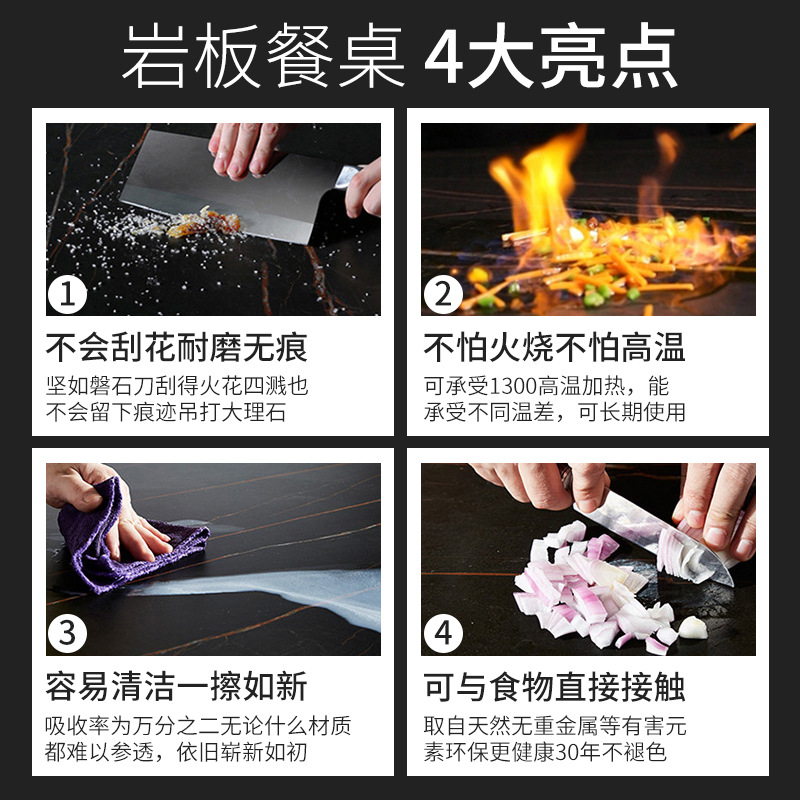 岩板餐桌 4大亮点

1

不会刮花耐磨无痕

坚如磐石刀刮得火花四溅也不会留下痕迹吊打大理石

2

不怕火烧不怕高温

可承受1300高温加热，能承受不同温差，可长期使用

3

容易清洁一擦如新

吸收率为万分之二无论什么材质都难以参透，依旧崭新如初

4

可与食物直接接触

取自天然无重金属等有害元素环保更健康30年不褪色